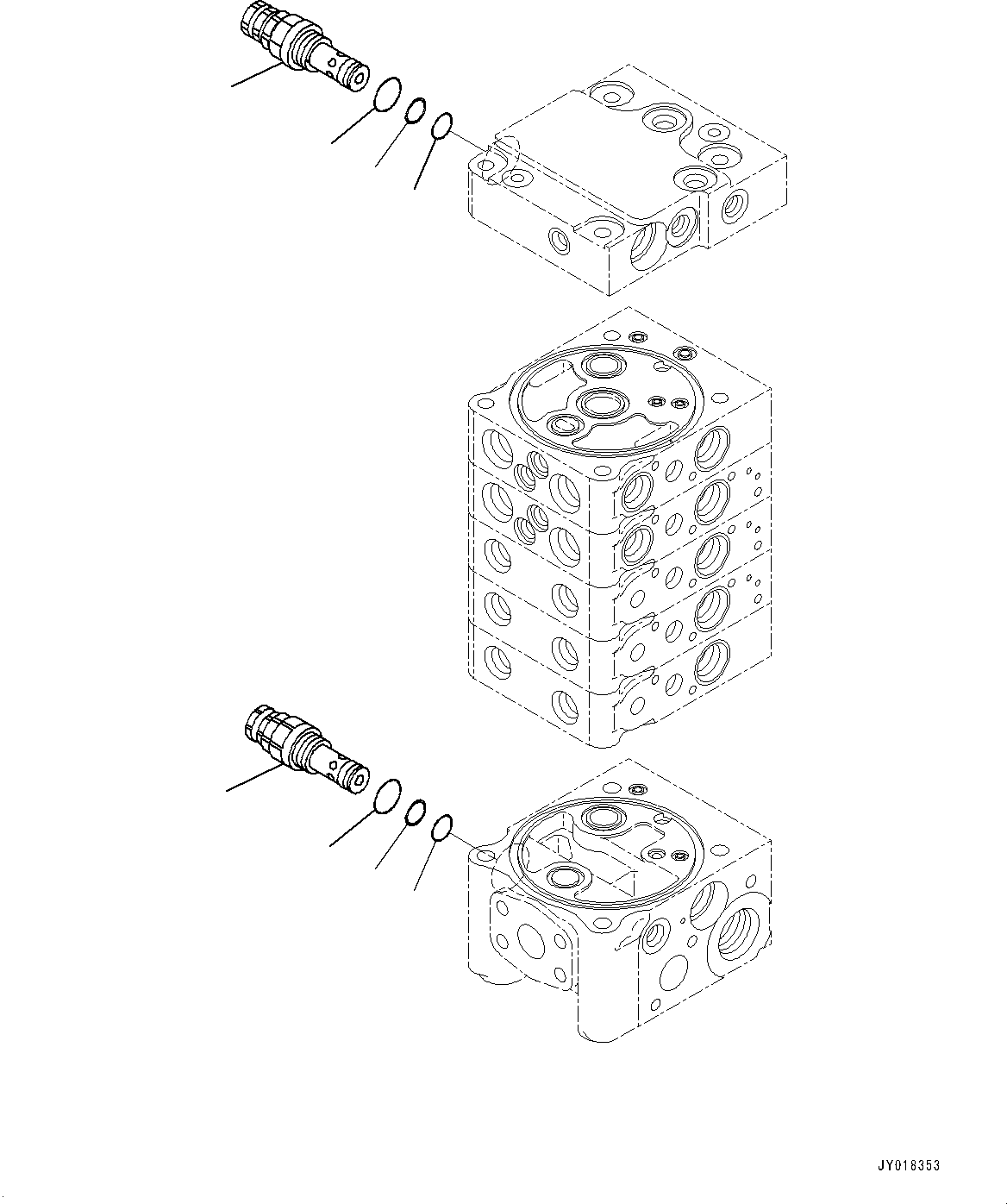 JY018353