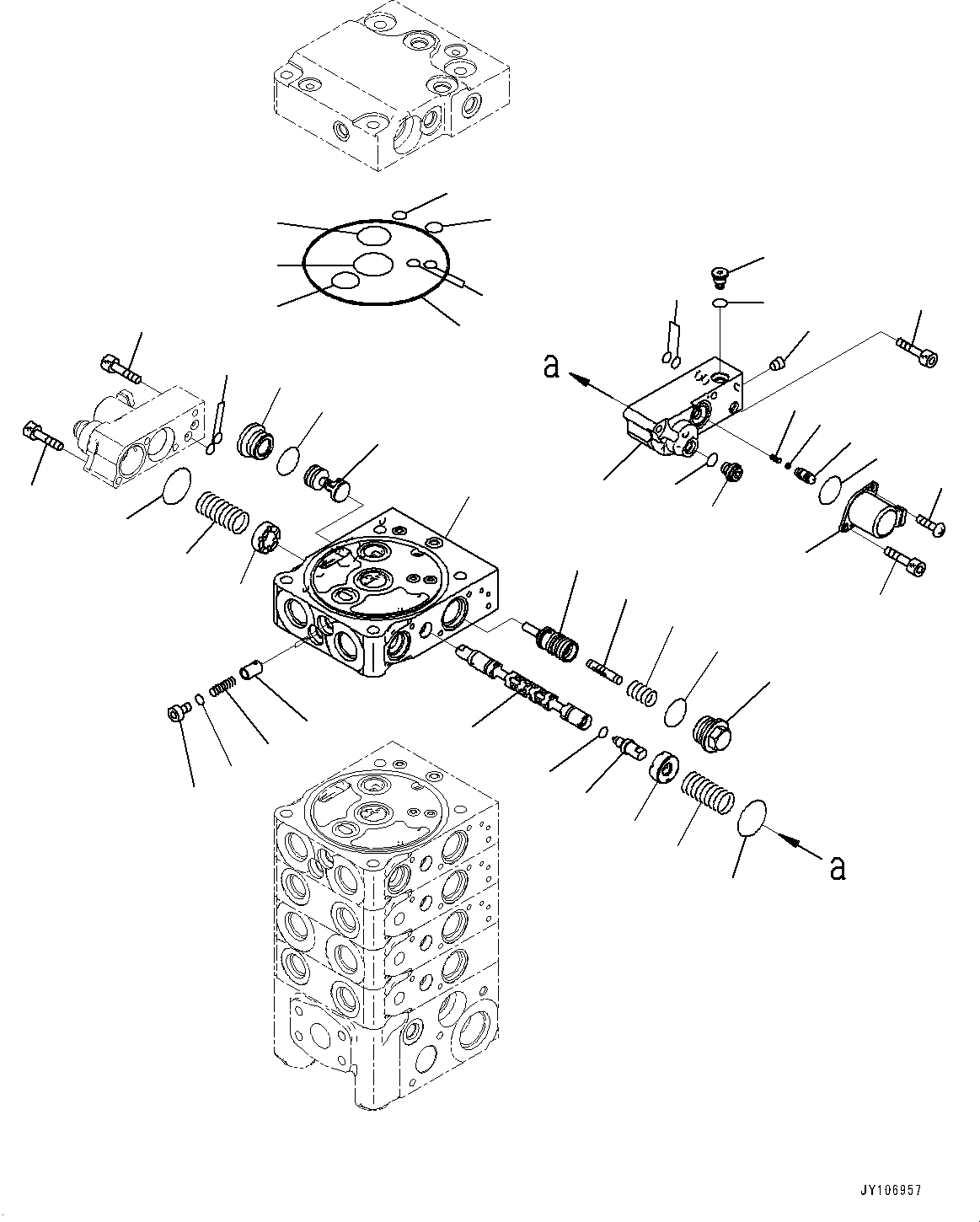 a

a

JY106957