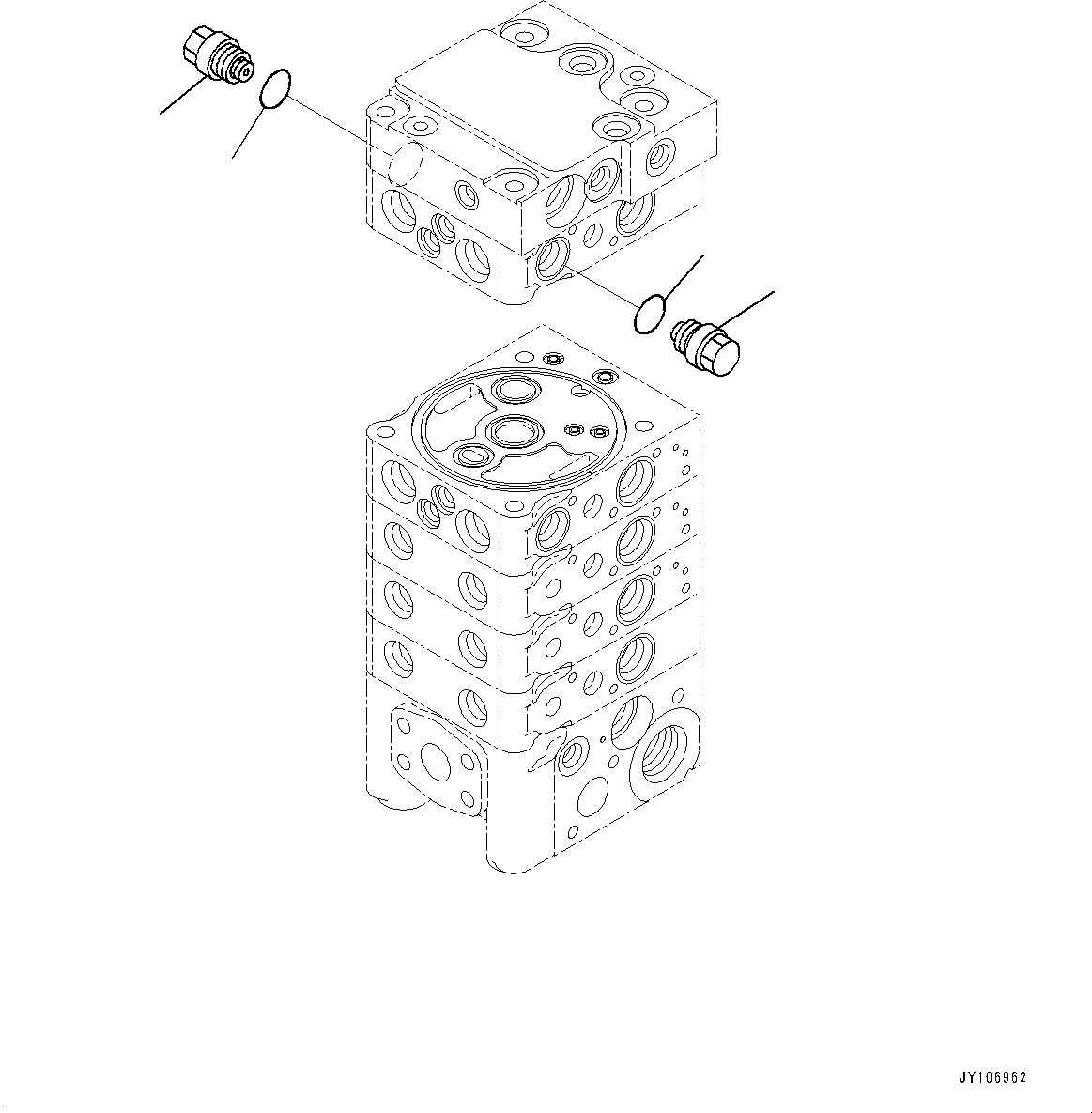 JY106962