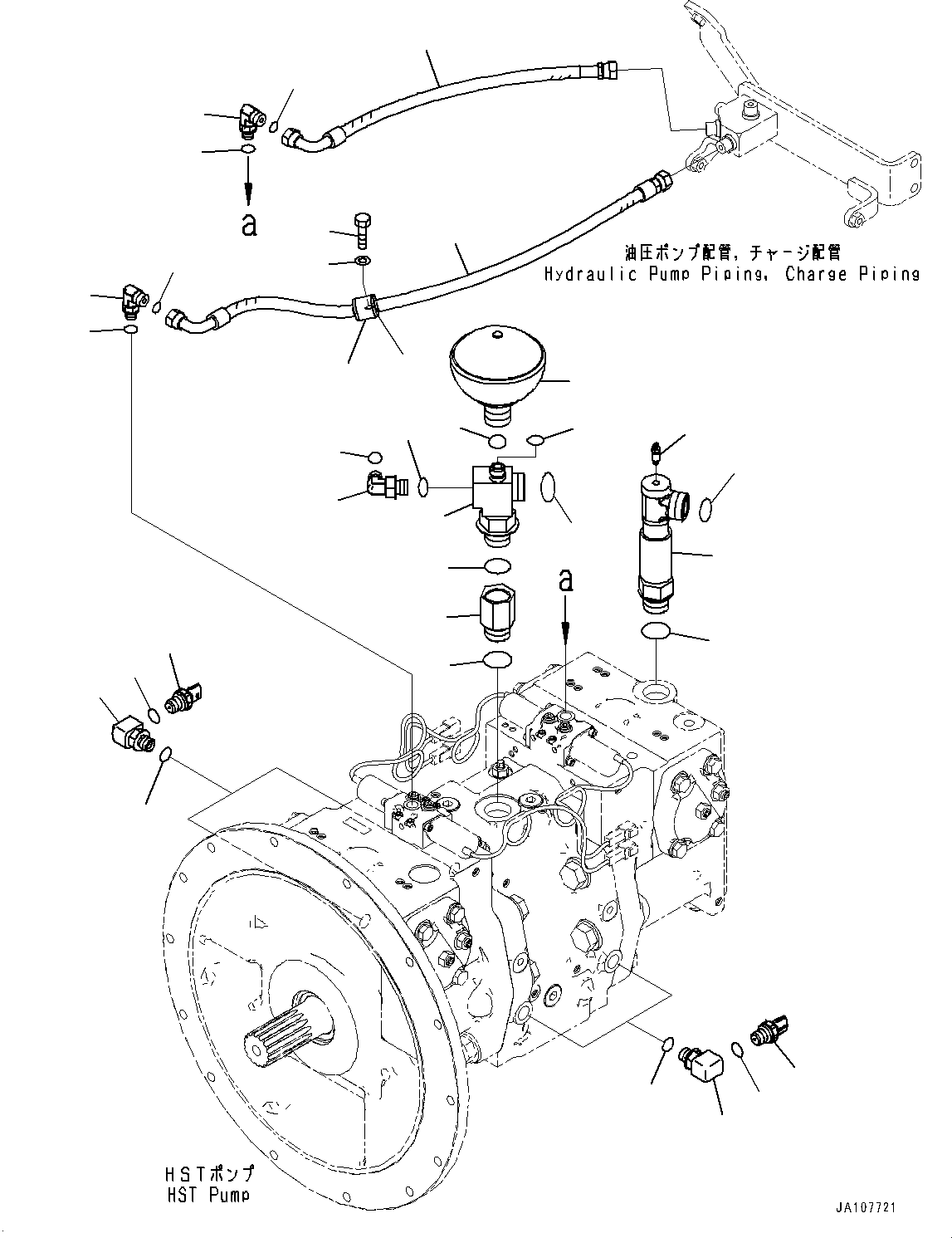 a

油圧ポンプ配管, チャージ配管
Hydraulic Pump Piping, Charge Piping

a

HSTポンプ
HST Pump

JA107721