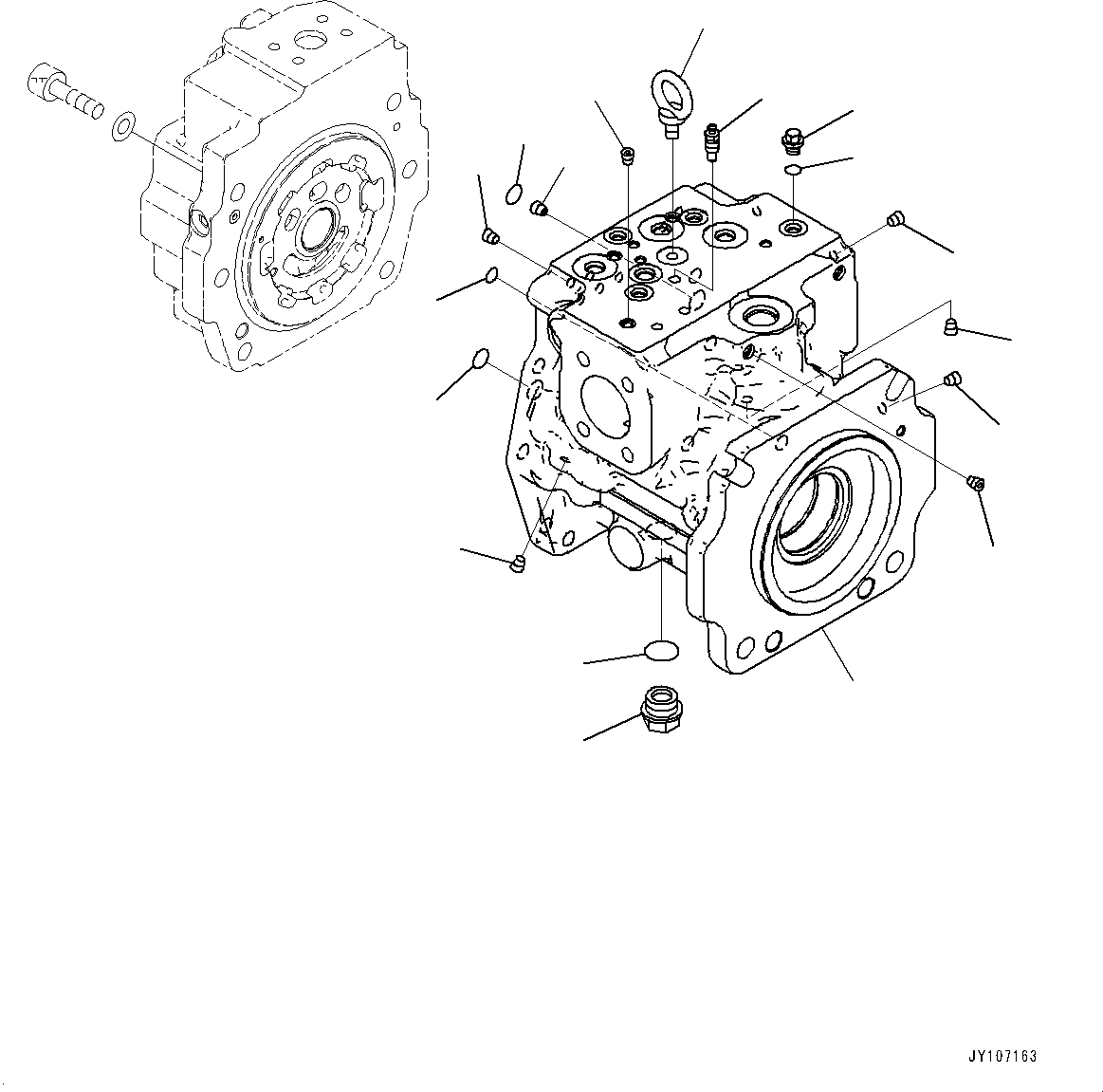 JY107163