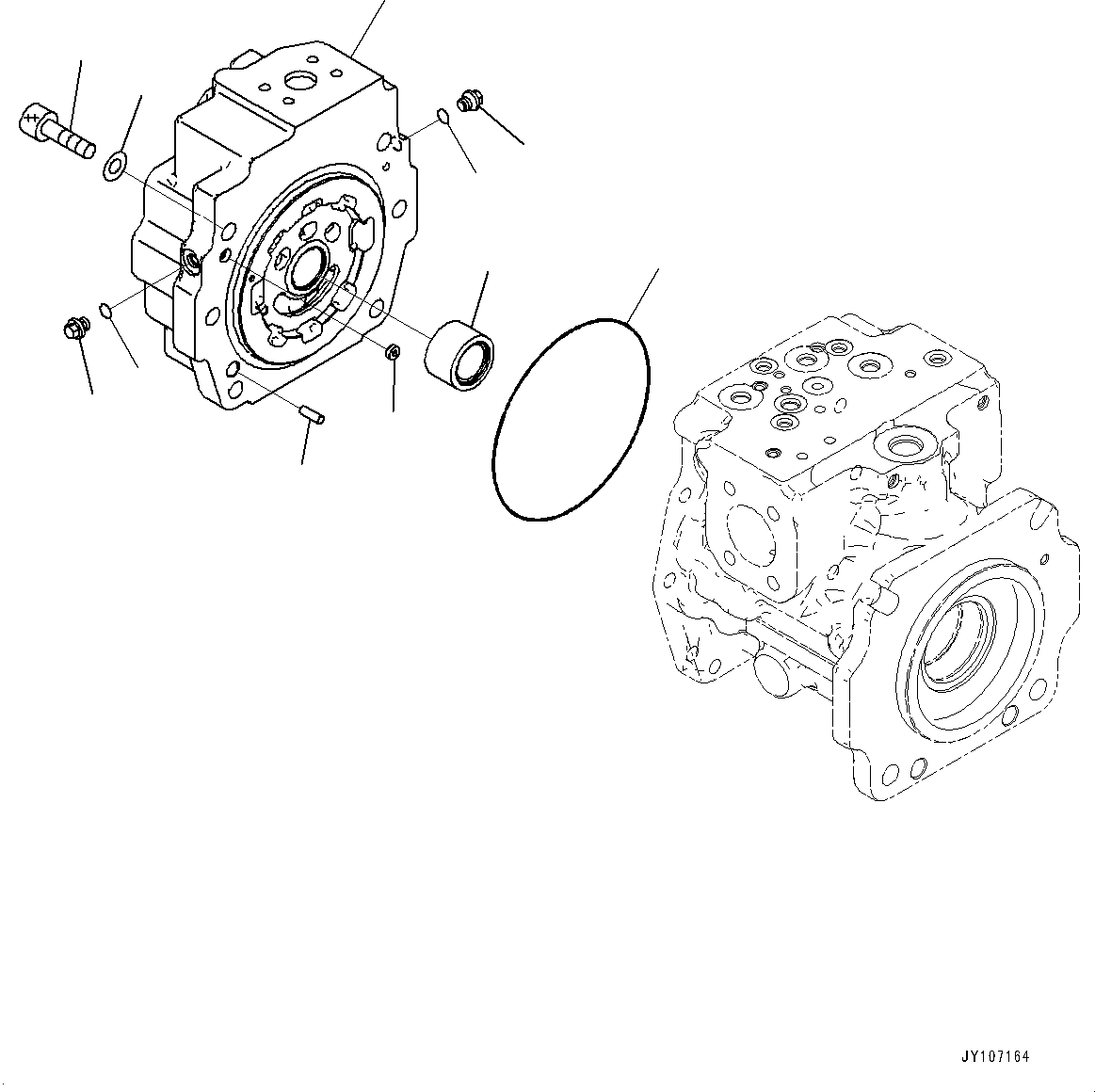 JY107164