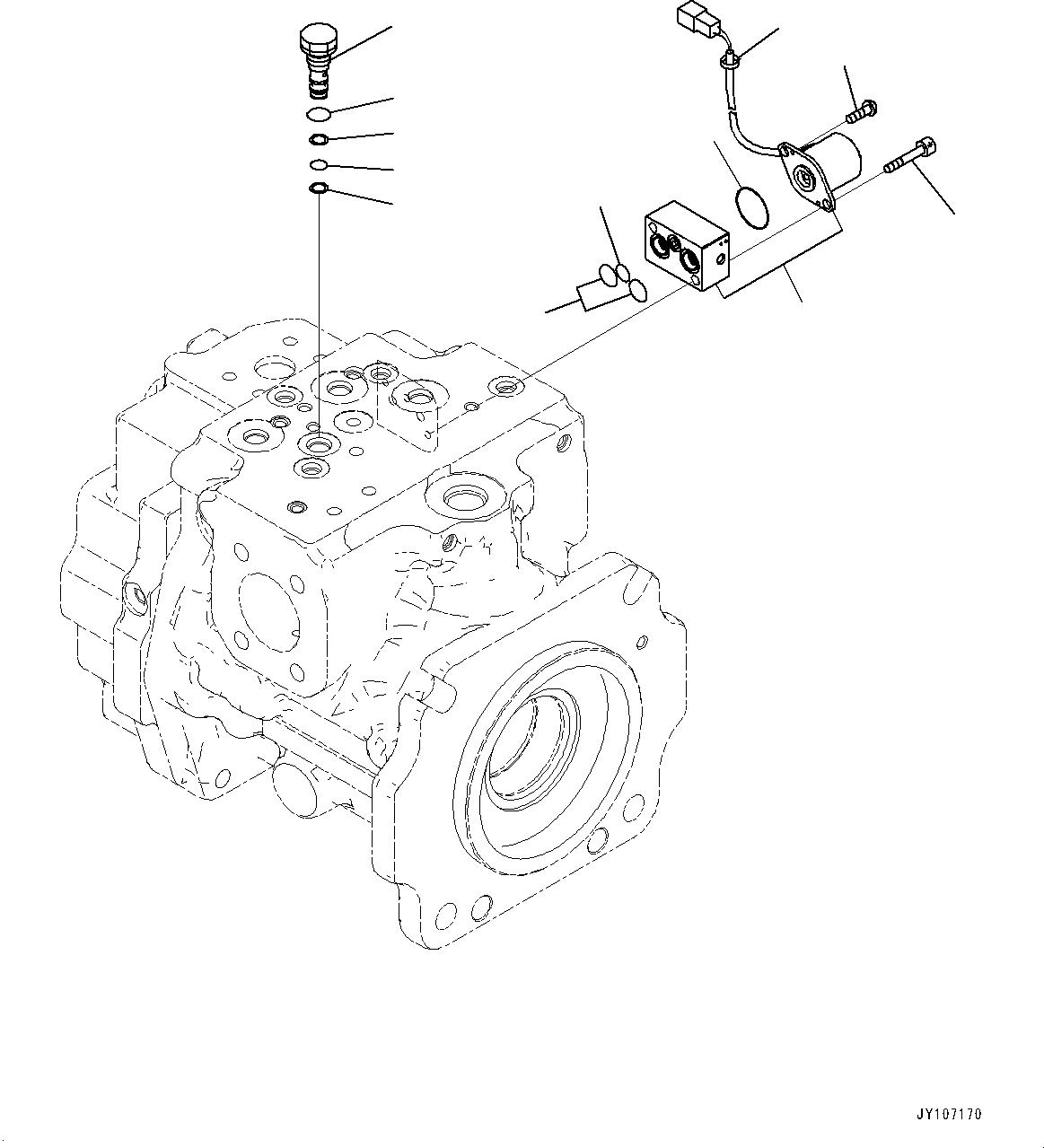 JY107170