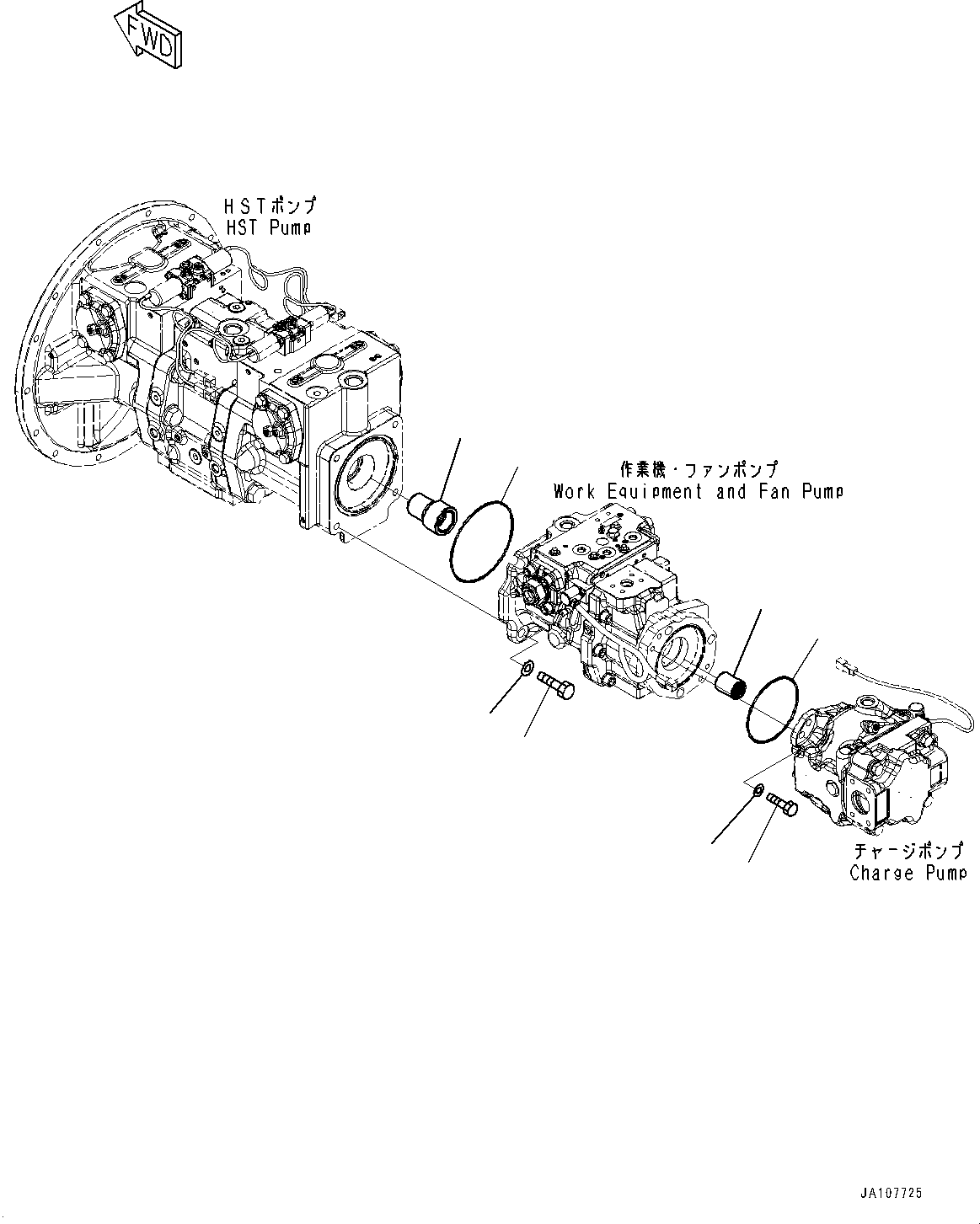 FWD

HSTポンプ
HST Pump

作業機・ファンポンプ
Work Equipment and Fan Pump

チャージポンプ
Charge Pump

JA107725