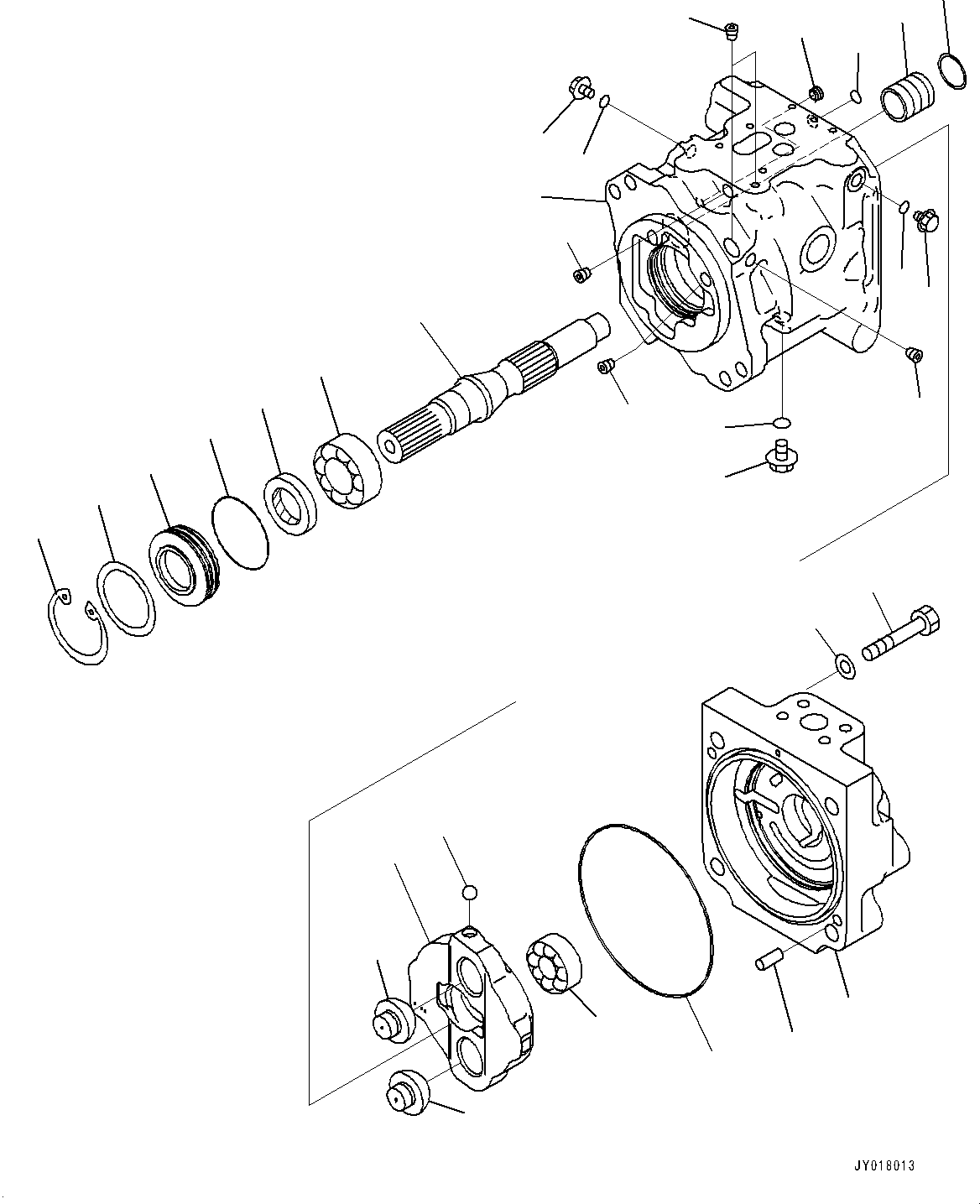 JY018013