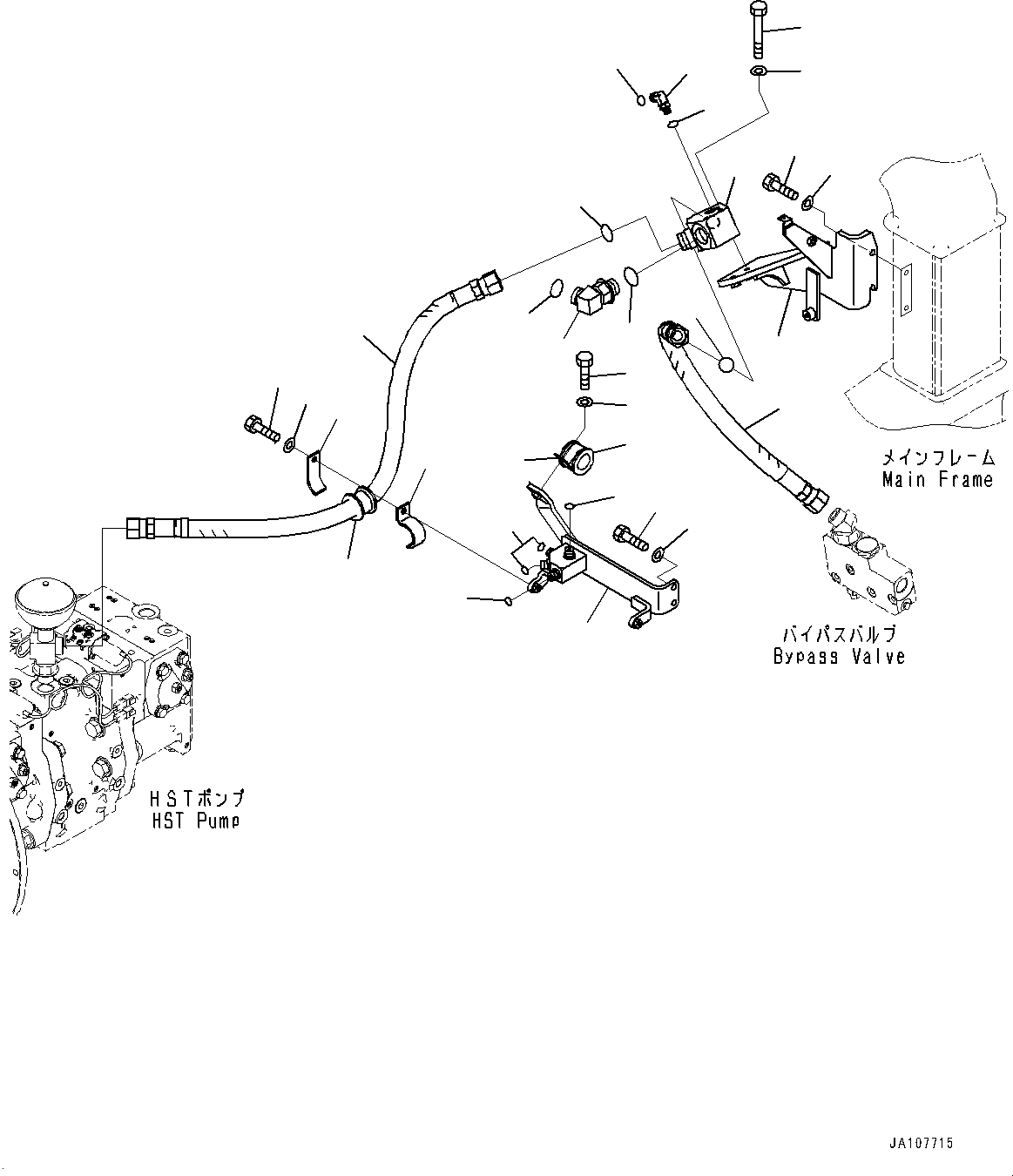 メインフレーム
Main Frame

バイパスバルブ
Bypass Valve

HSTポンプ
HST Pump

JA107715