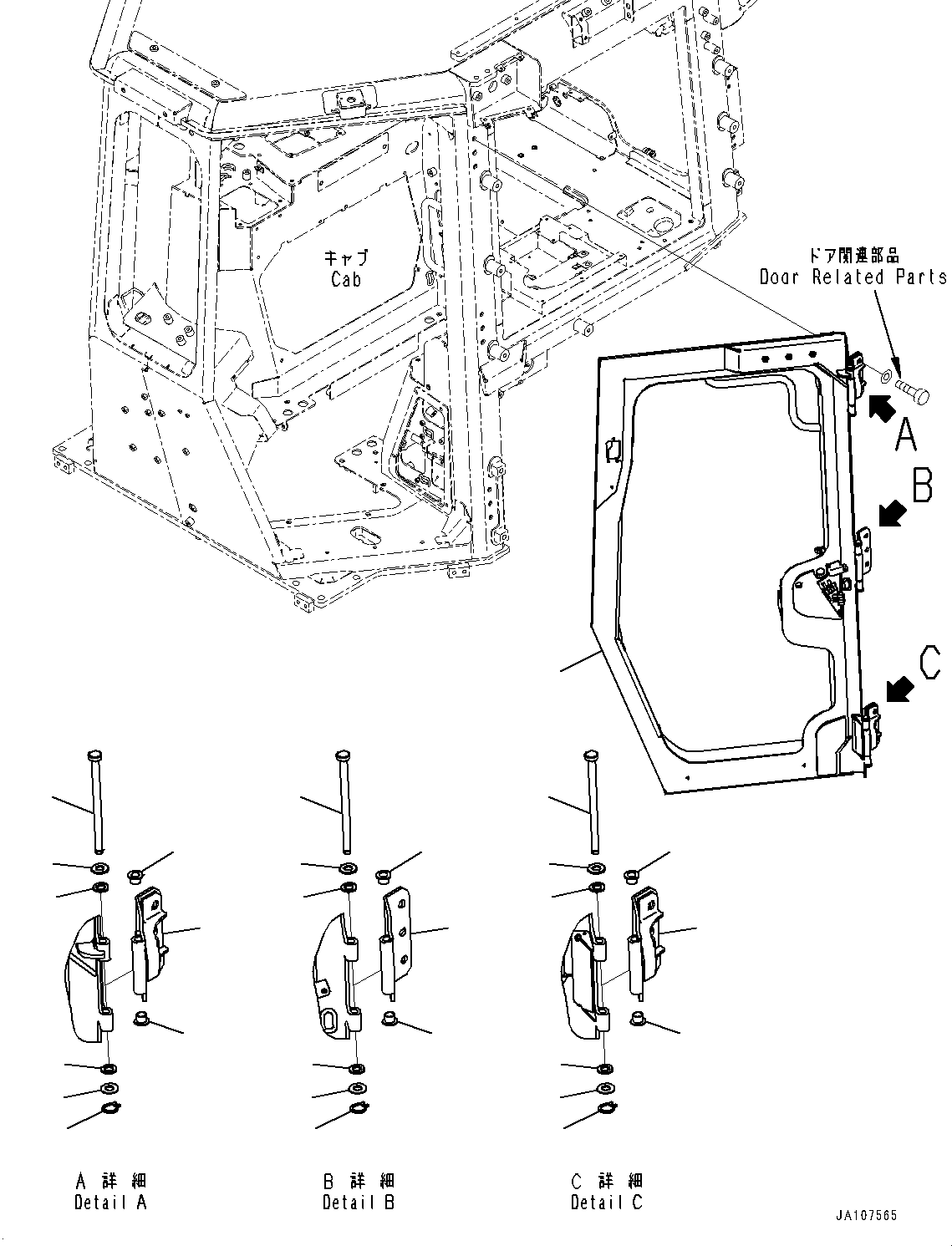 キャブ
Cab

ドア関連部品
Door Related Parts

A

B

C

A 詳 細
Detail A

B 詳 細
Detail B

C 詳 細
Detail C

JA107565