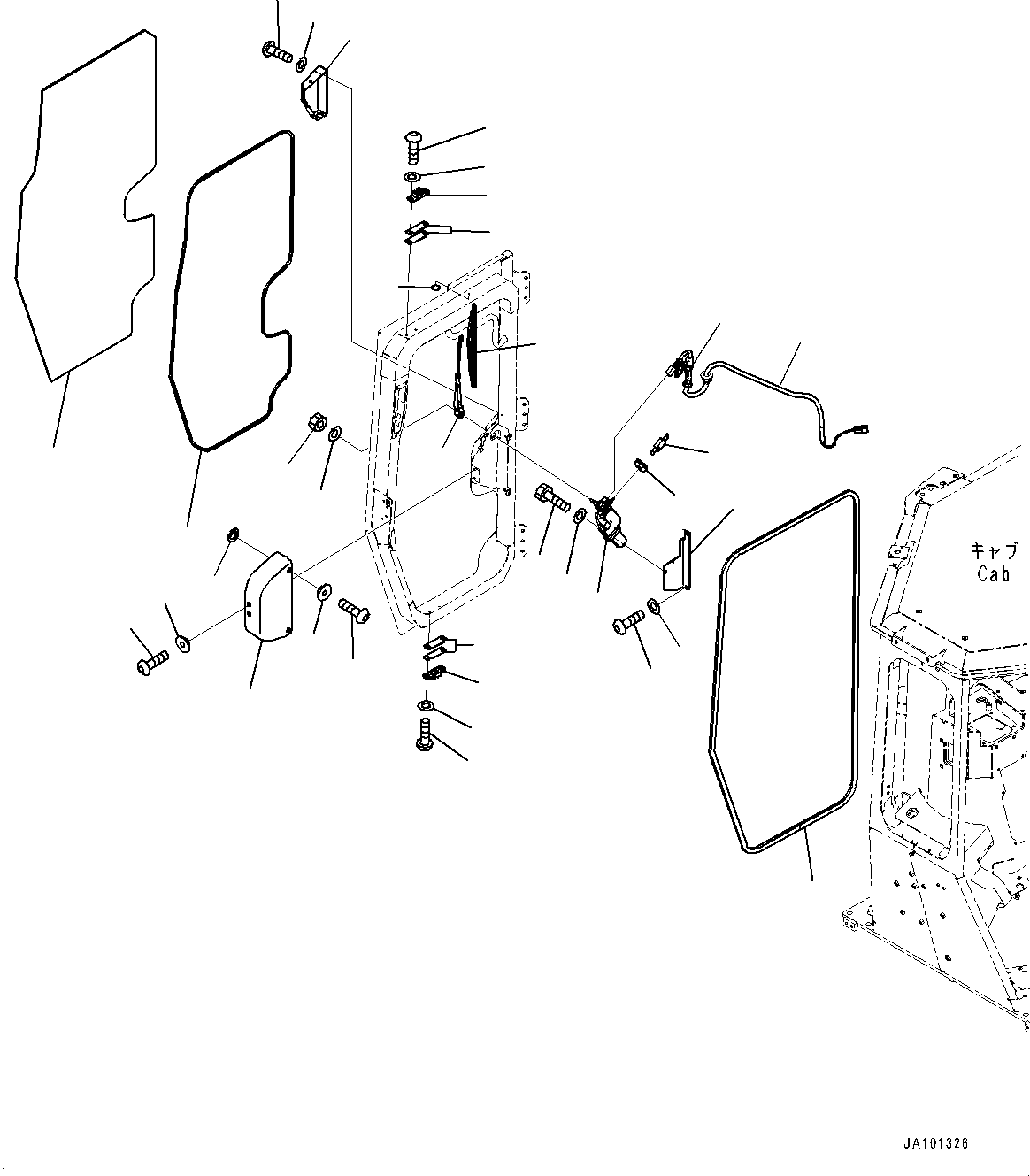 キャブ
Cab

JA101326