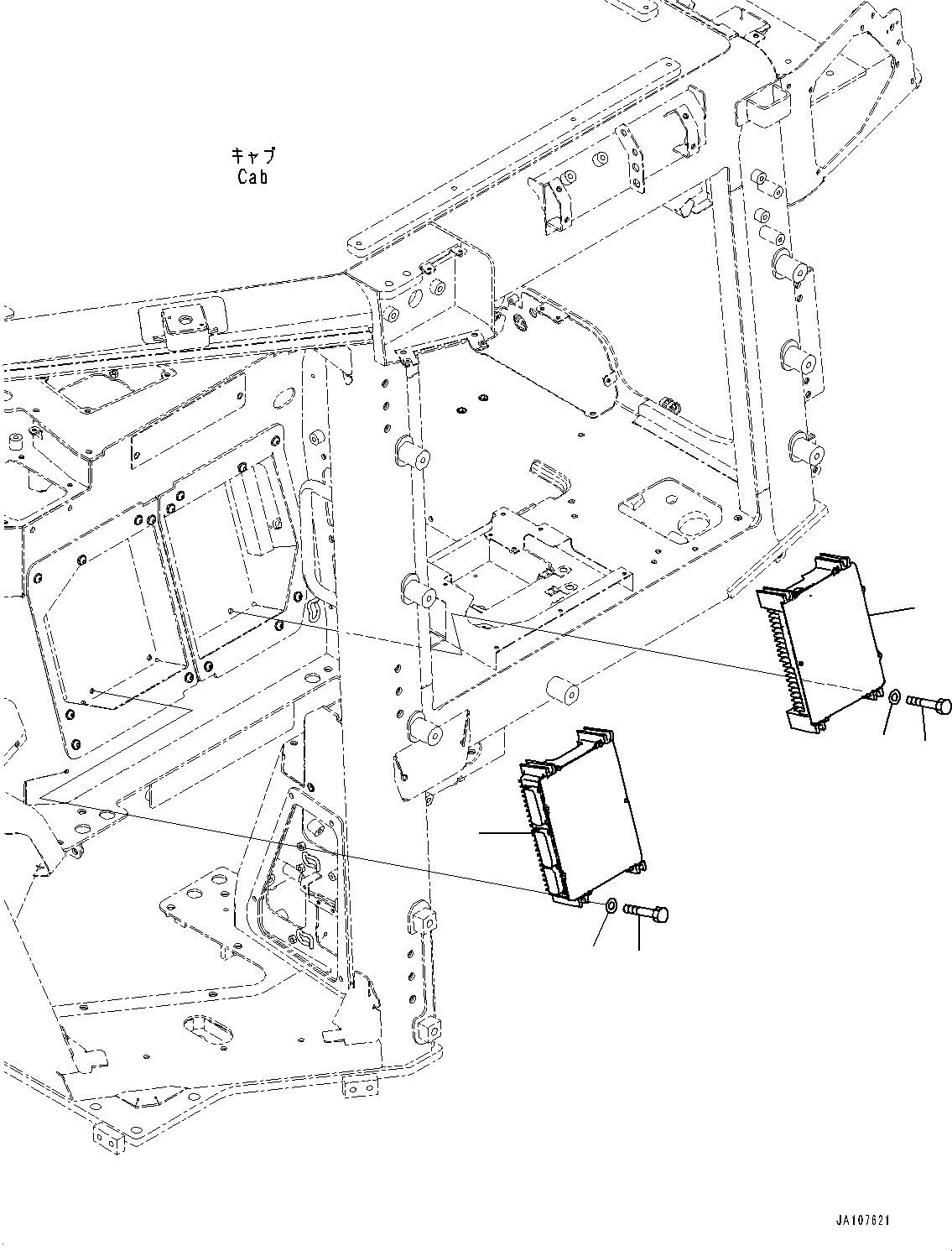 キャブ
Cab

JA107621