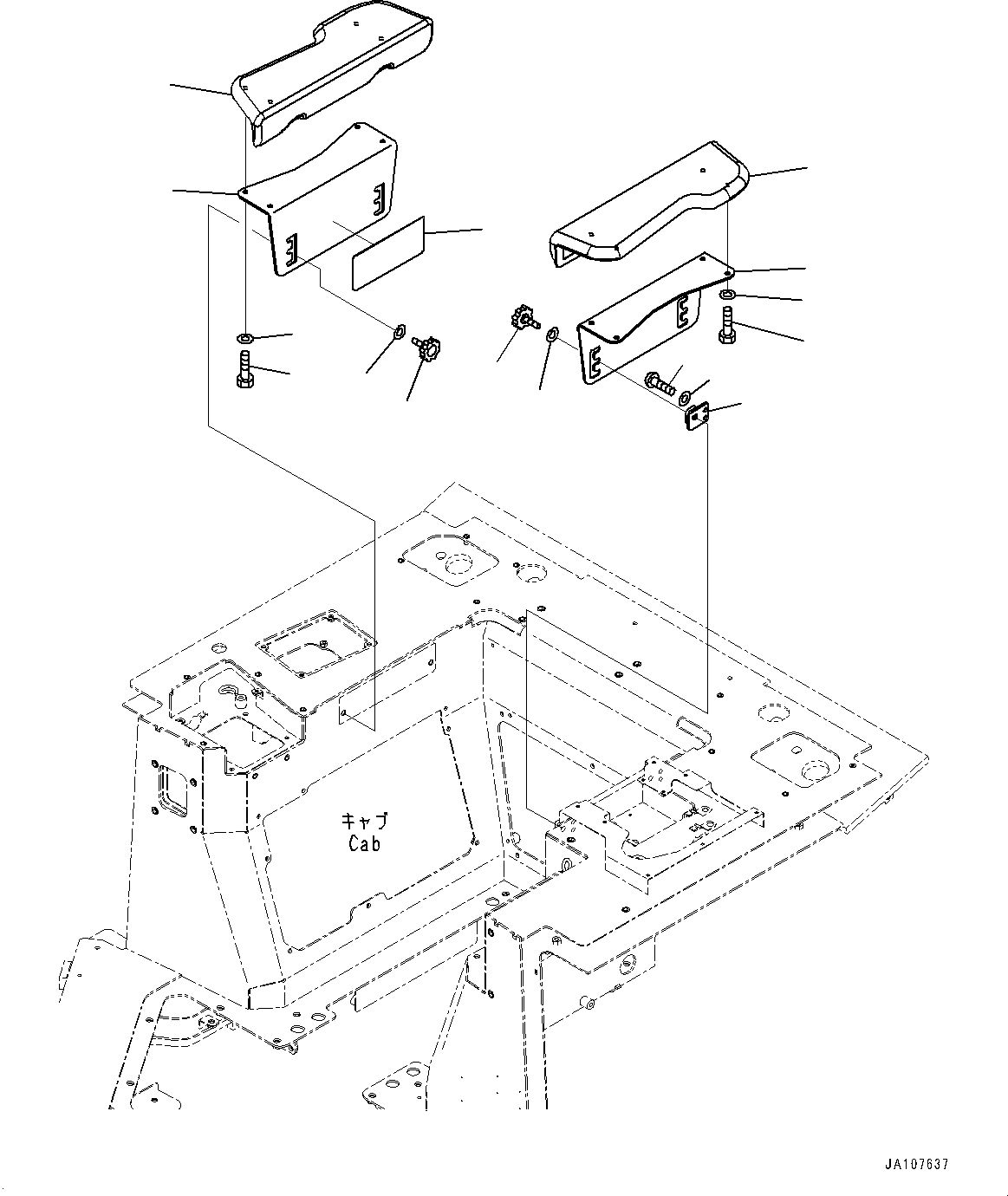 キャブ
Cab

JA107637