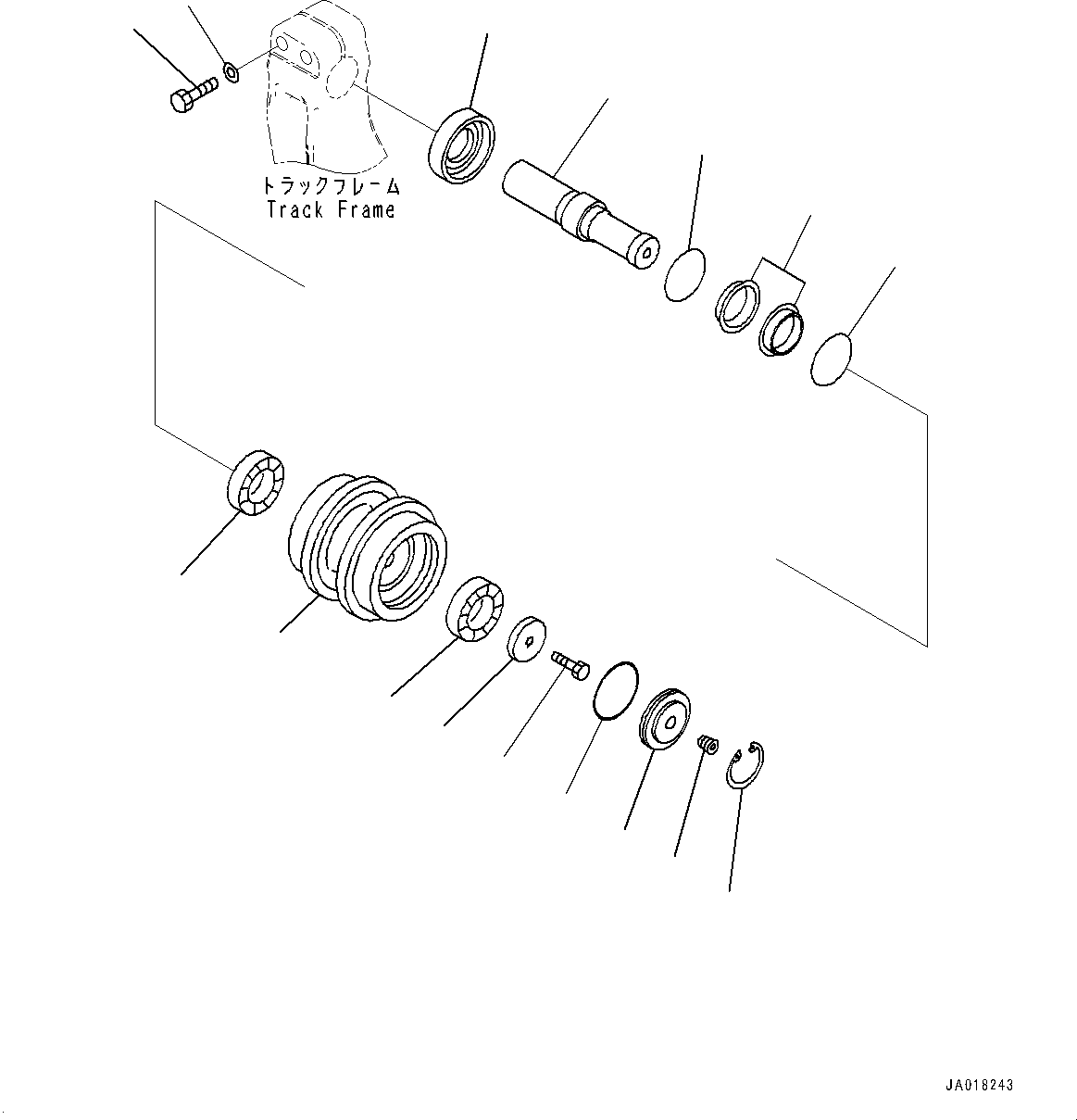 トラックフレーム
Track Frame

JA018243