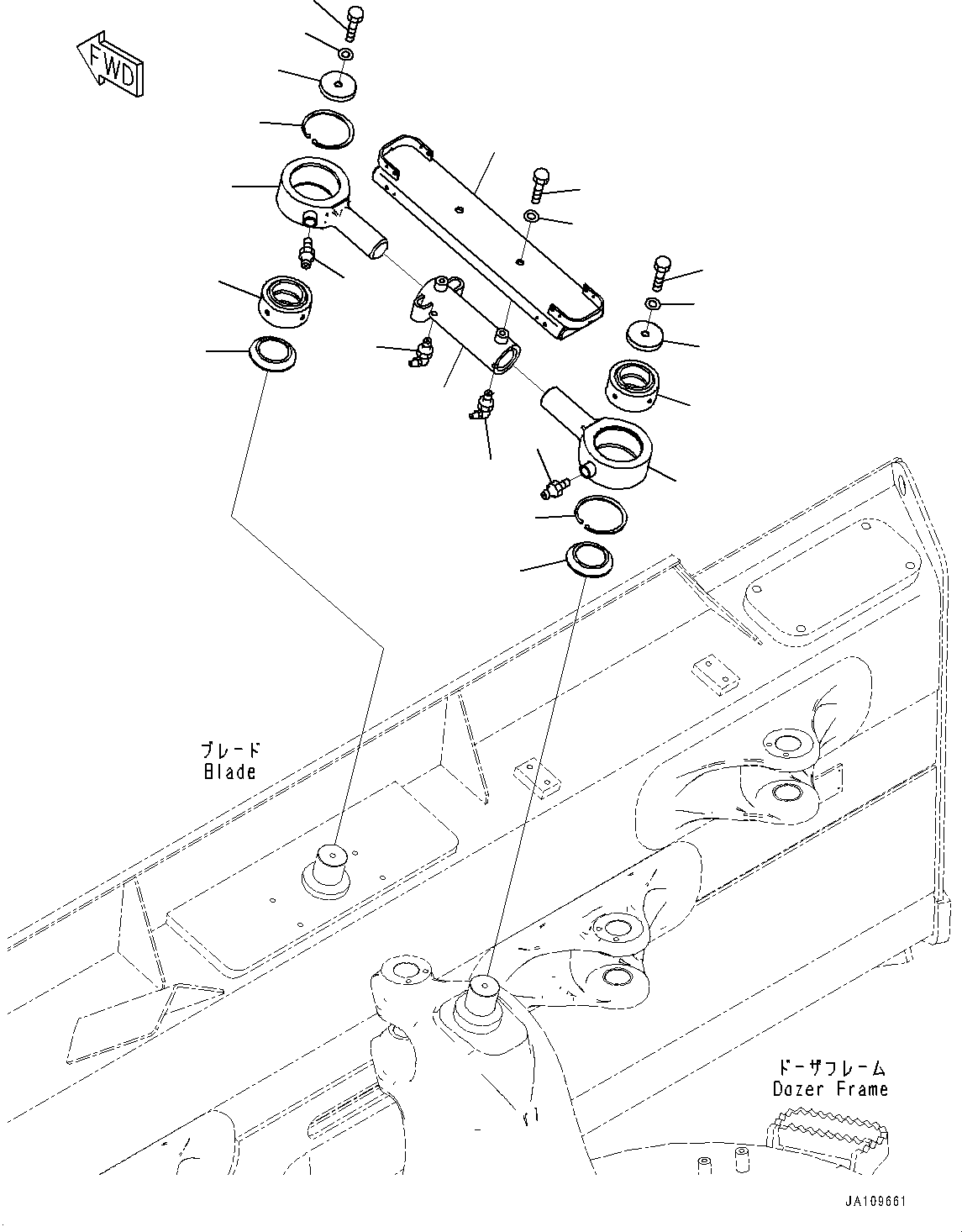 FWD

ブレード
Blade

ドーザフレーム
Dozer Frame

JA109661