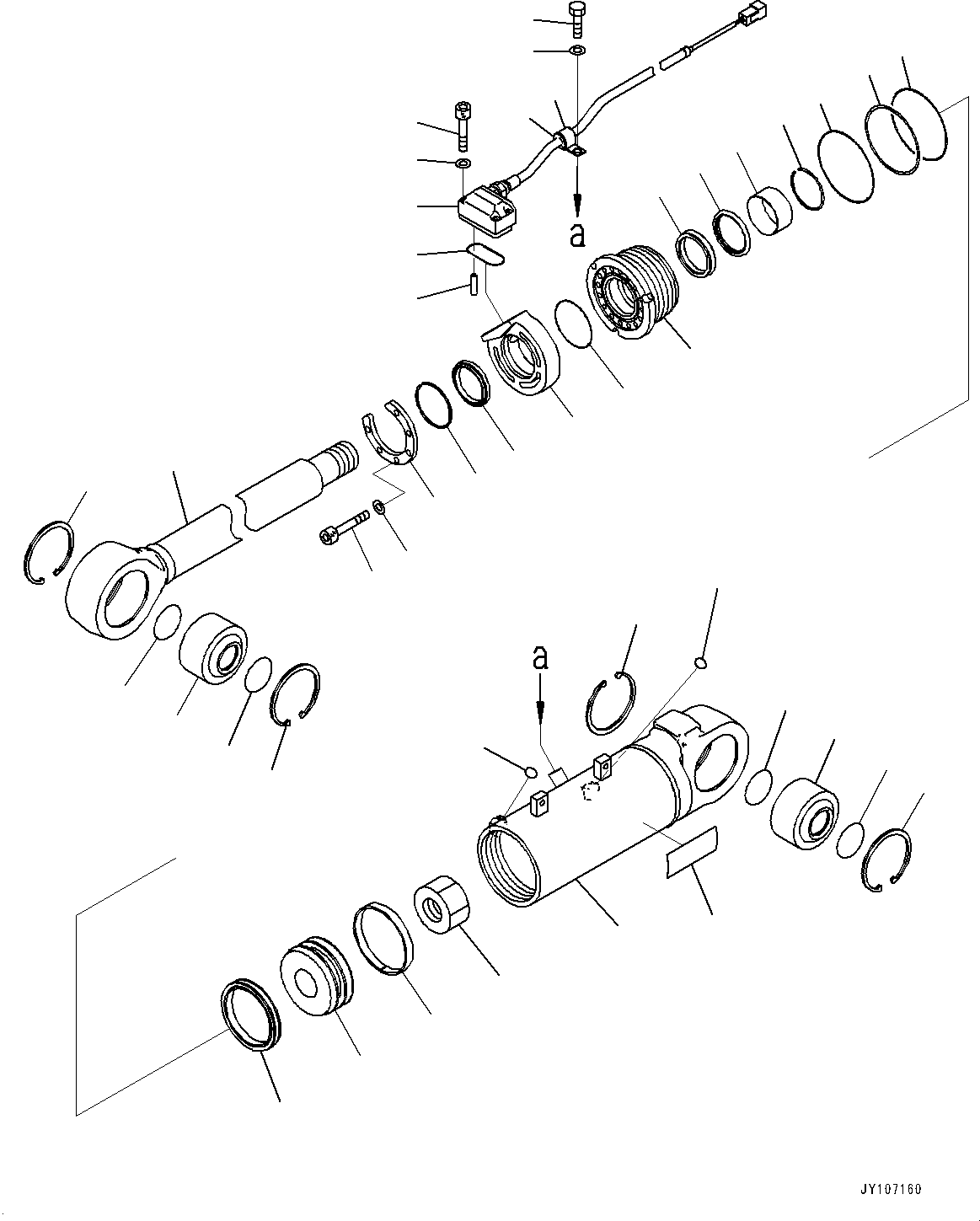 a

a

JY107160