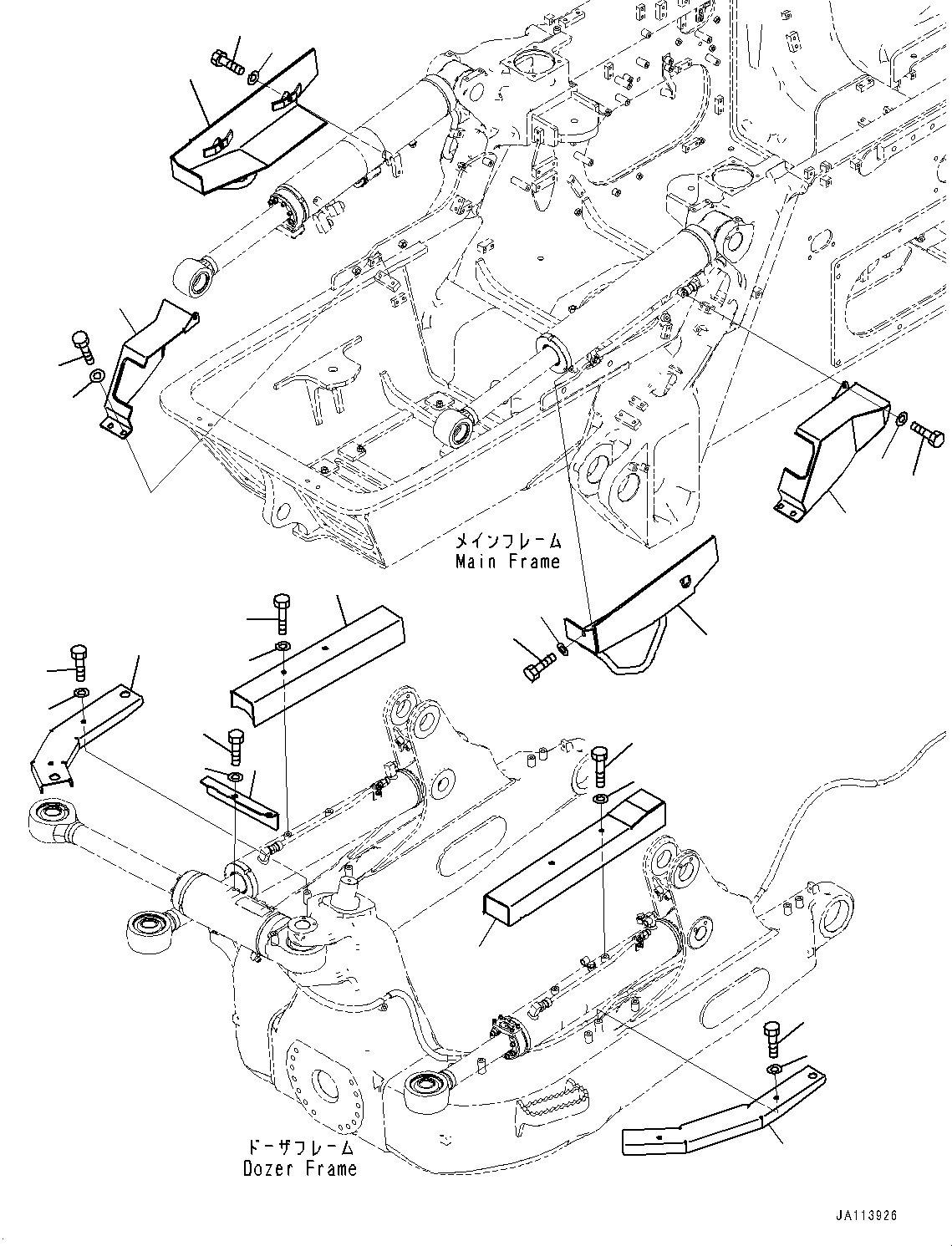 メインフレーム
Main Frame

ドーザフレーム
Dozer Frame

JA113926