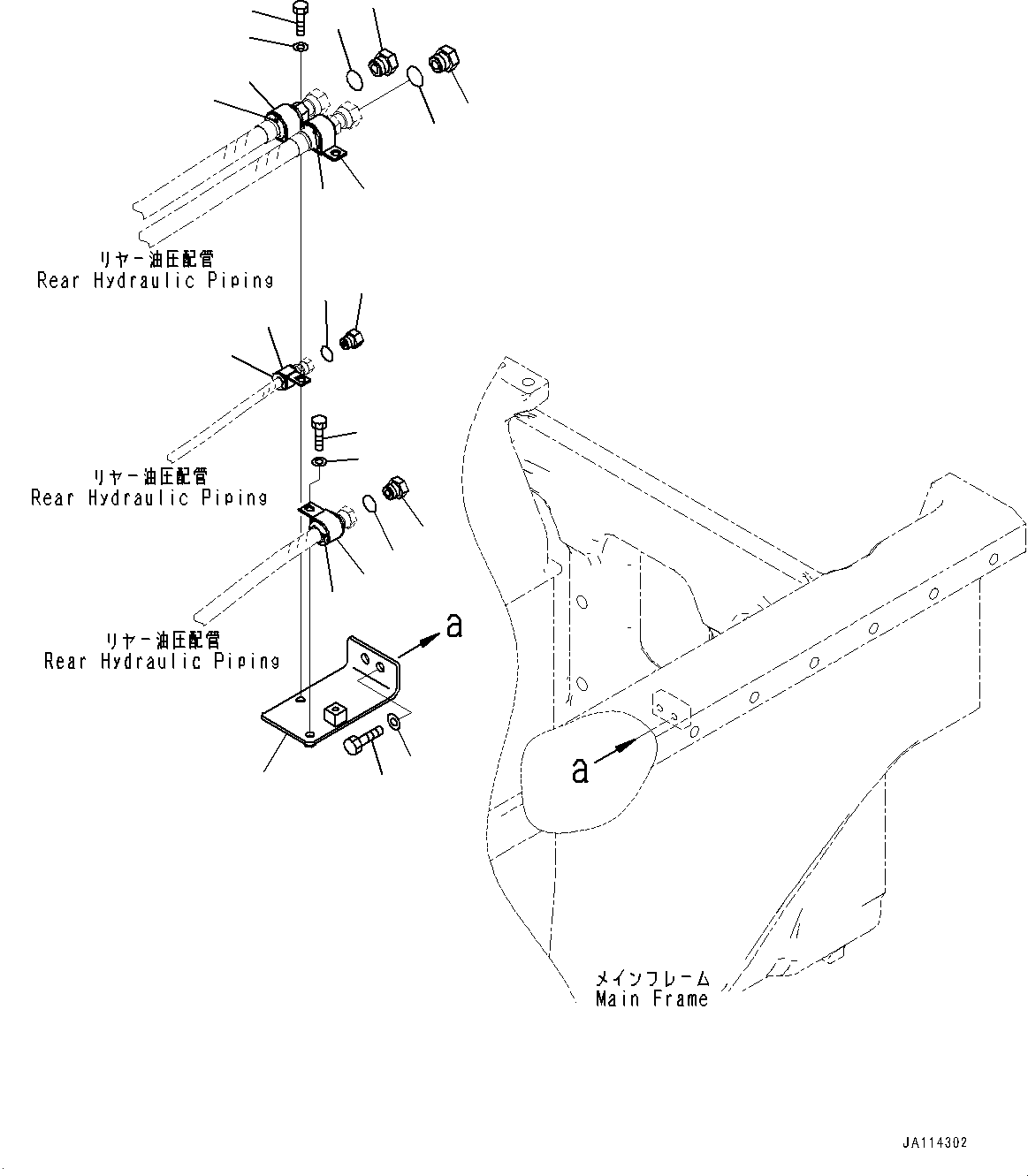 リヤー油圧配管
Rear Hydraulic Piping

リヤー油圧配管
Rear Hydraulic Piping

リヤー油圧配管
Rear Hydraulic Piping

a

a

メインフレーム
Main Frame

JA114302