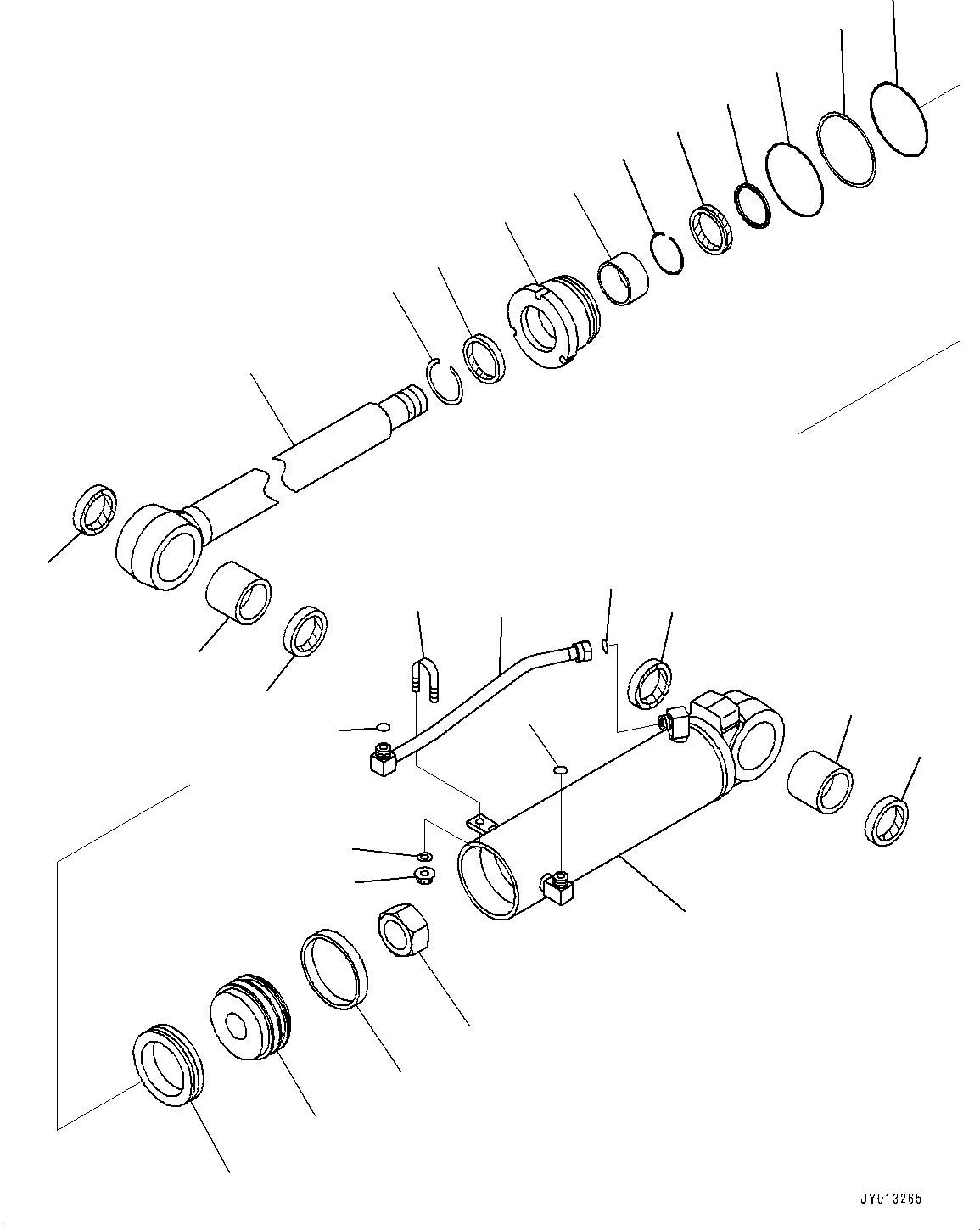 JY013265