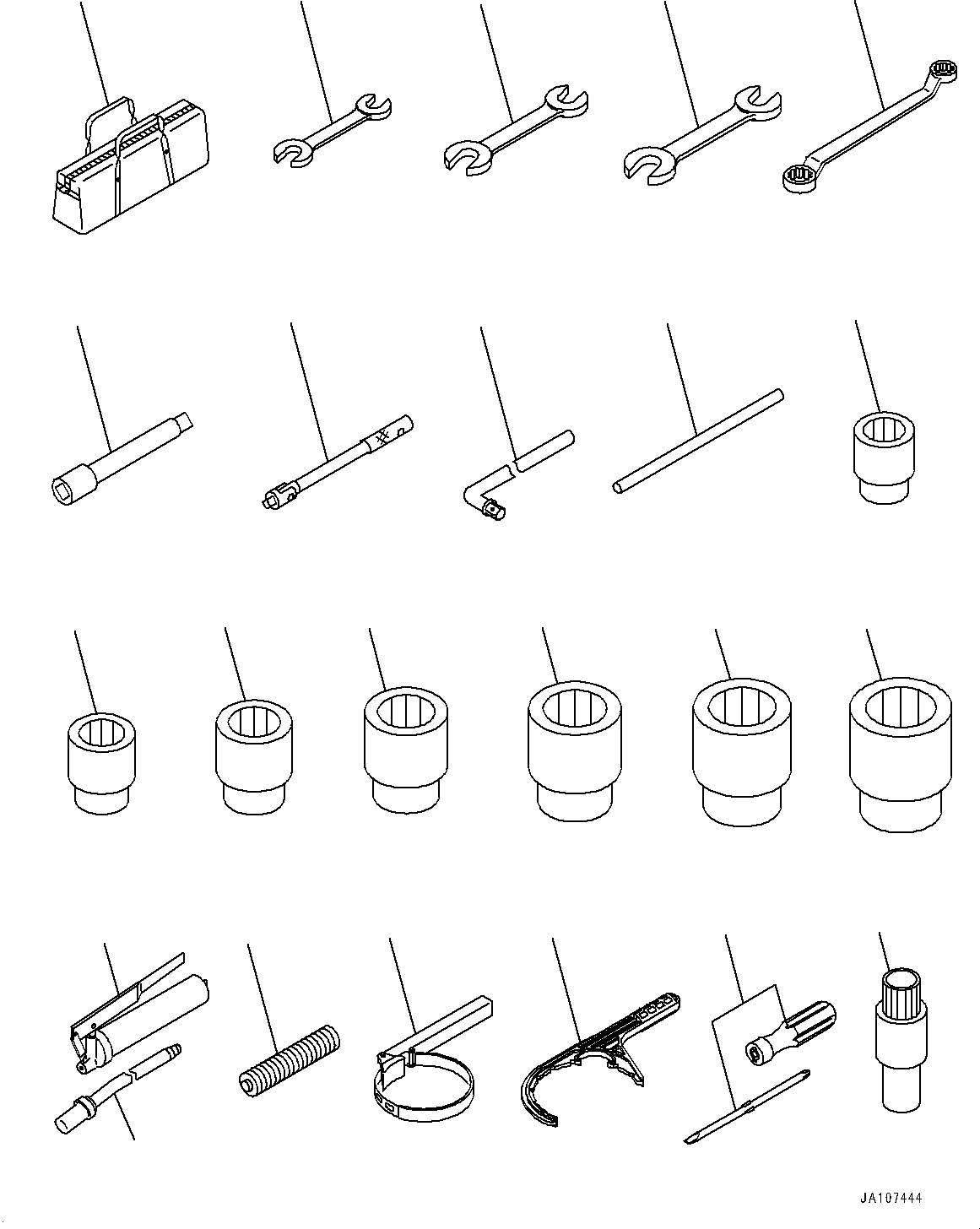 JA107444