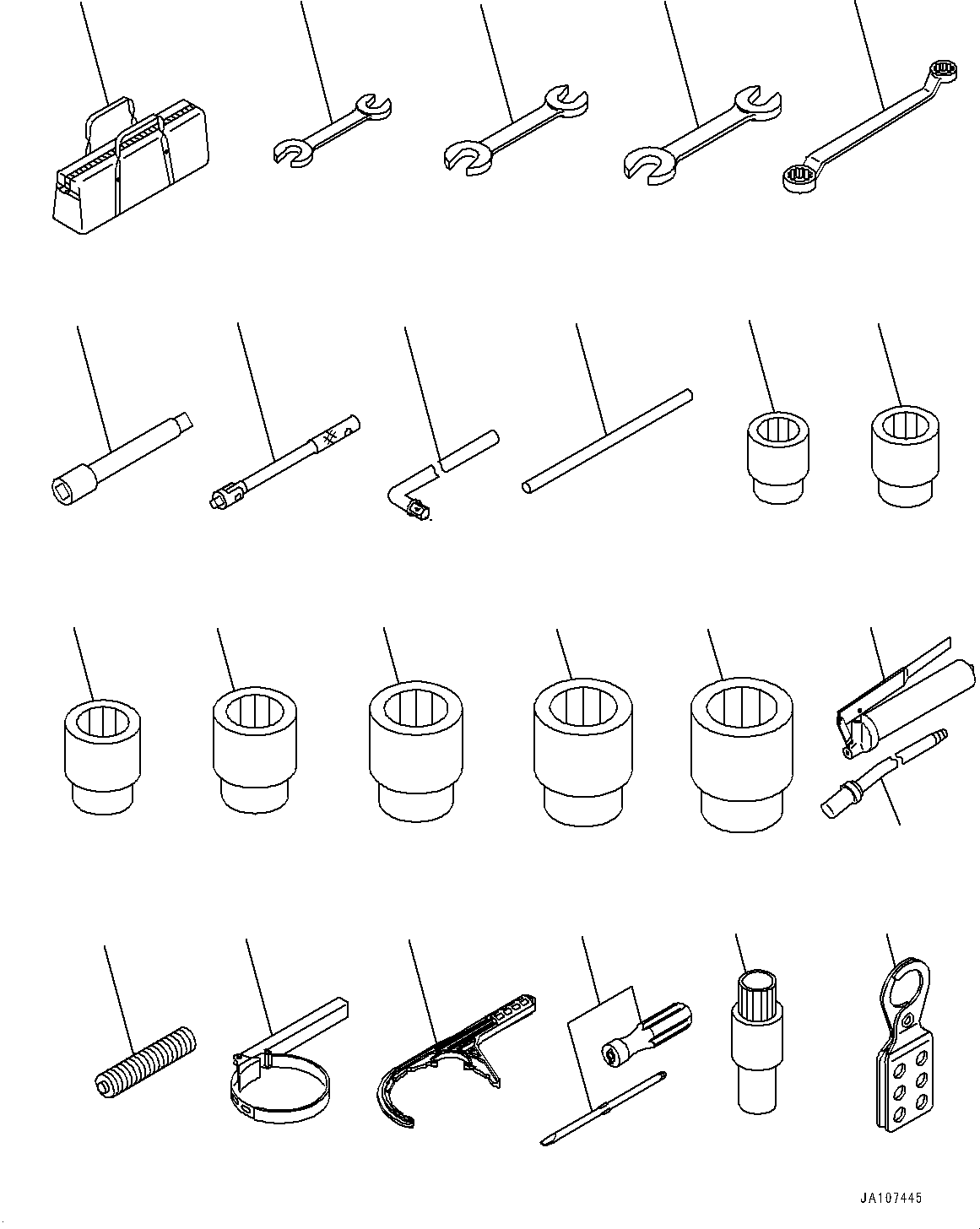 JA107445