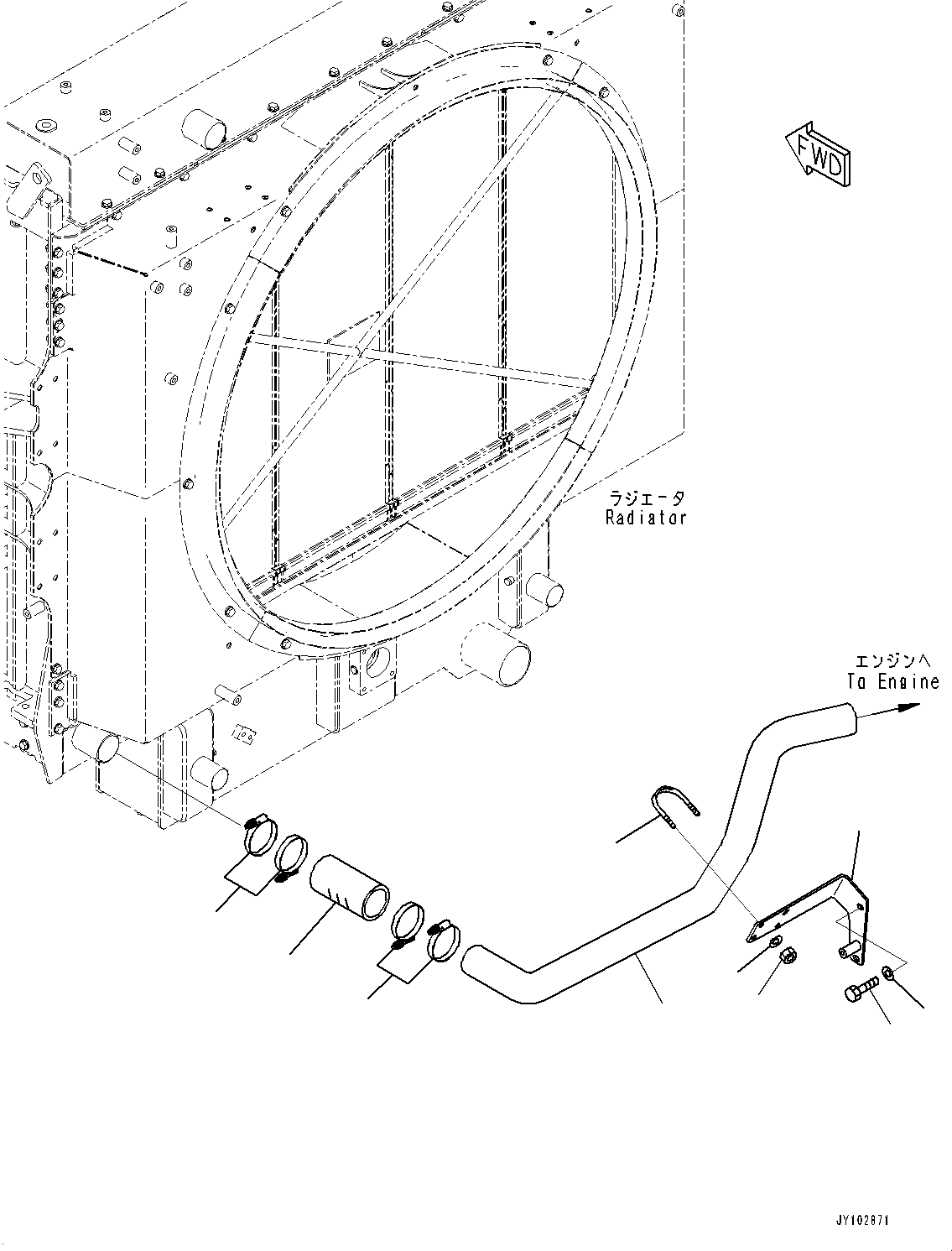 FWD

ラジエータ
Radiator

エンジンへ
To Engine

JY102871