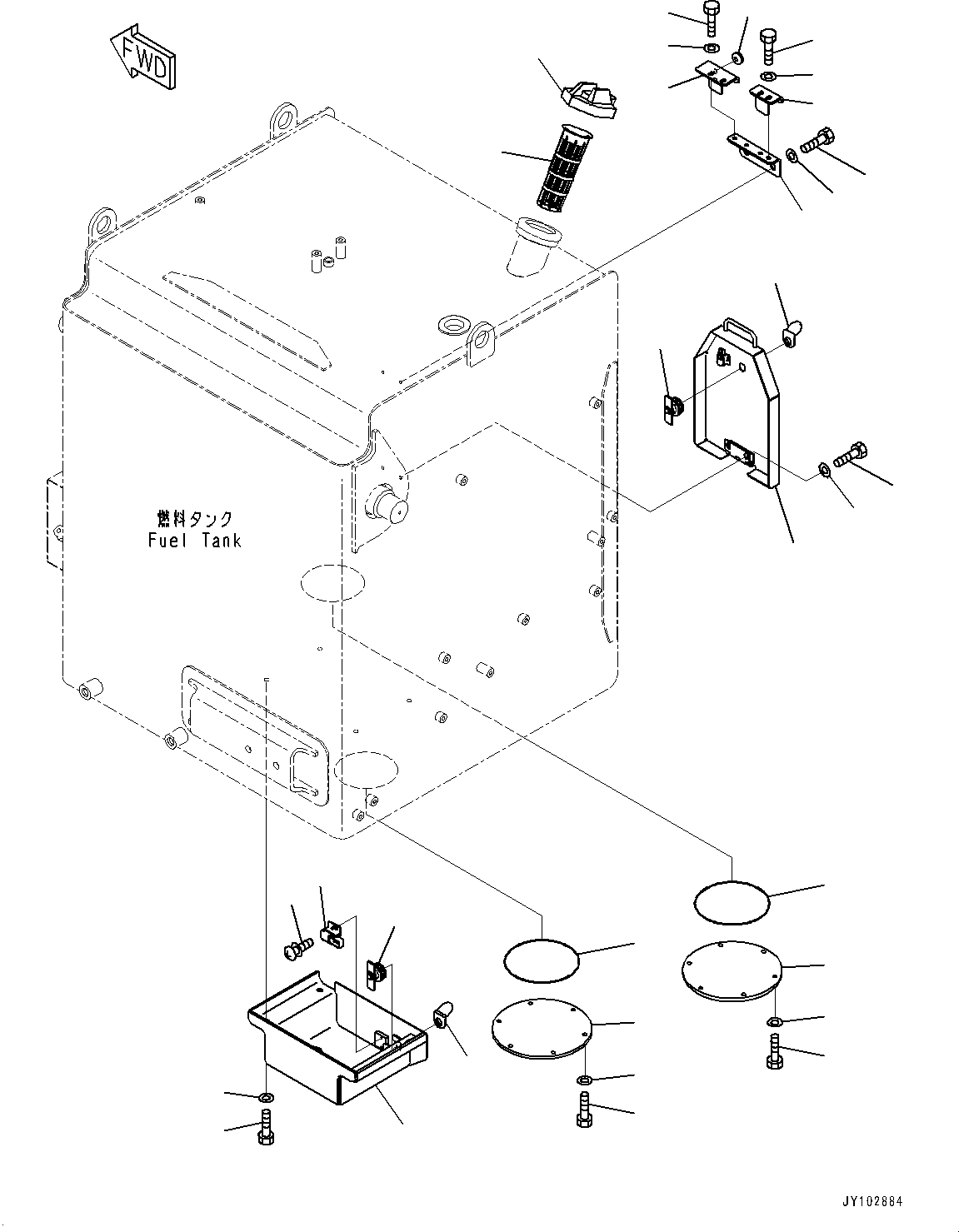 FWD

燃料タンク
Fuel Tank

JY102884