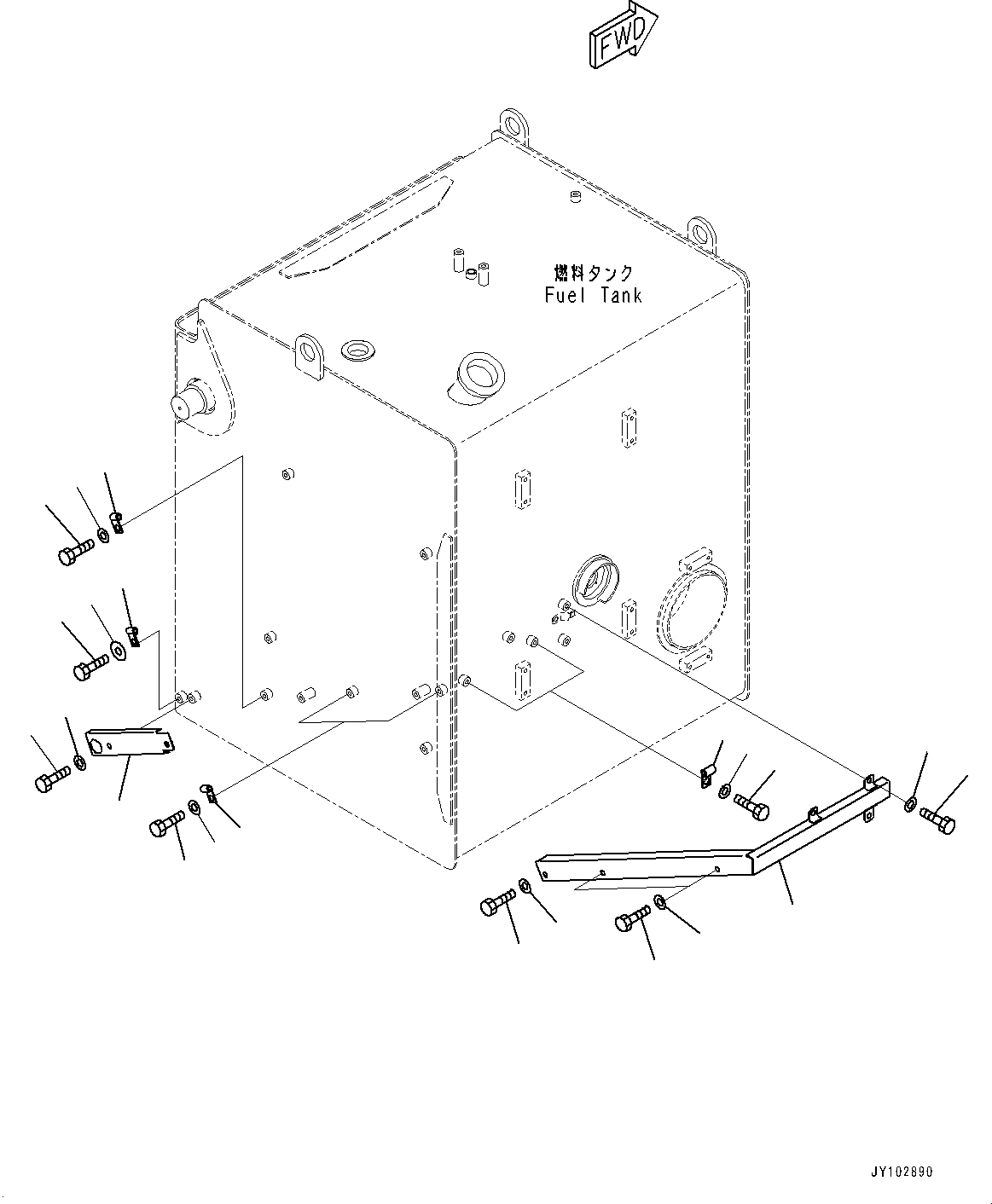 FWD

燃料タンク
Fuel Tank

JY102890