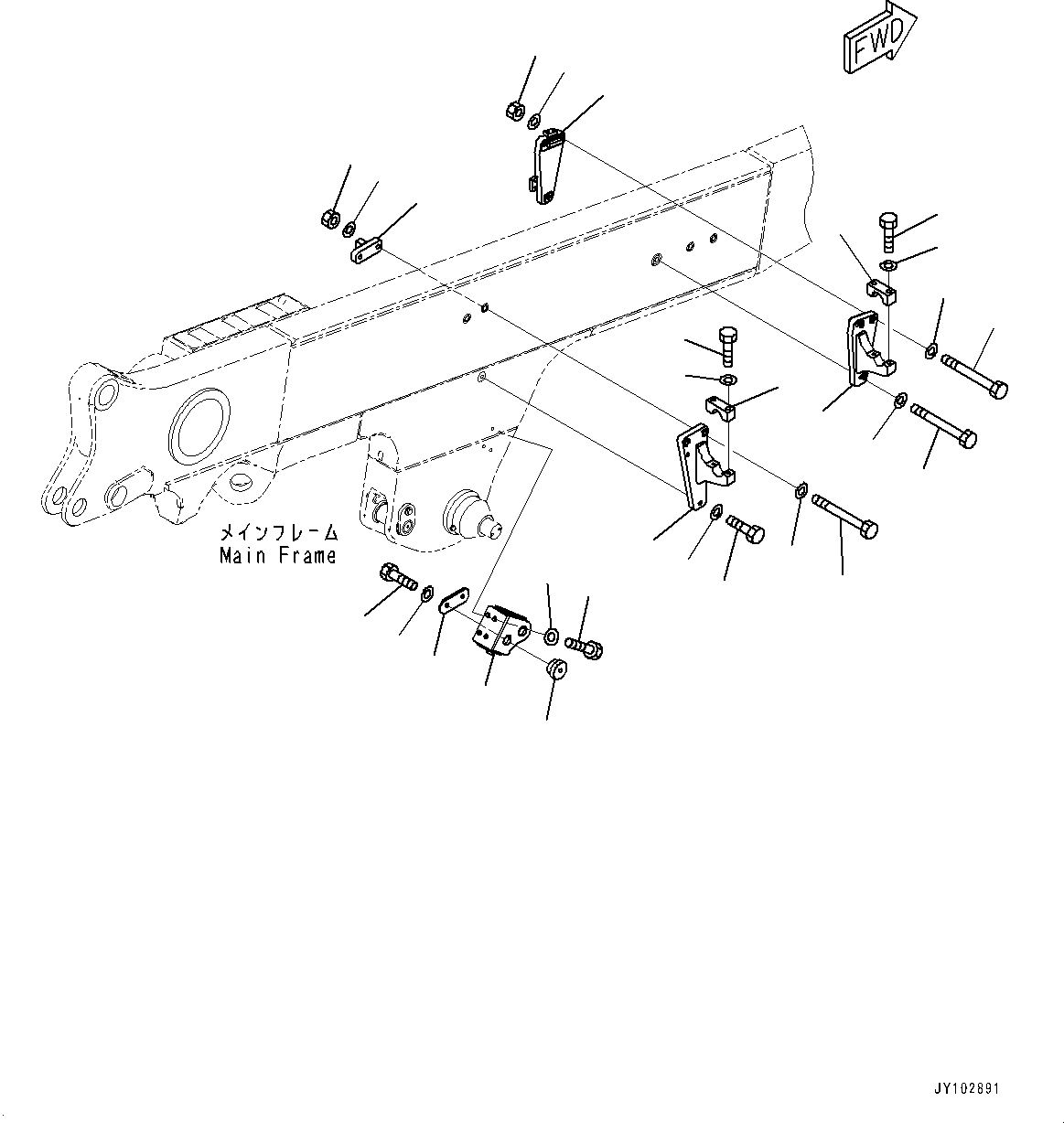 FWD

メインフレーム
Main Frame

JY102891