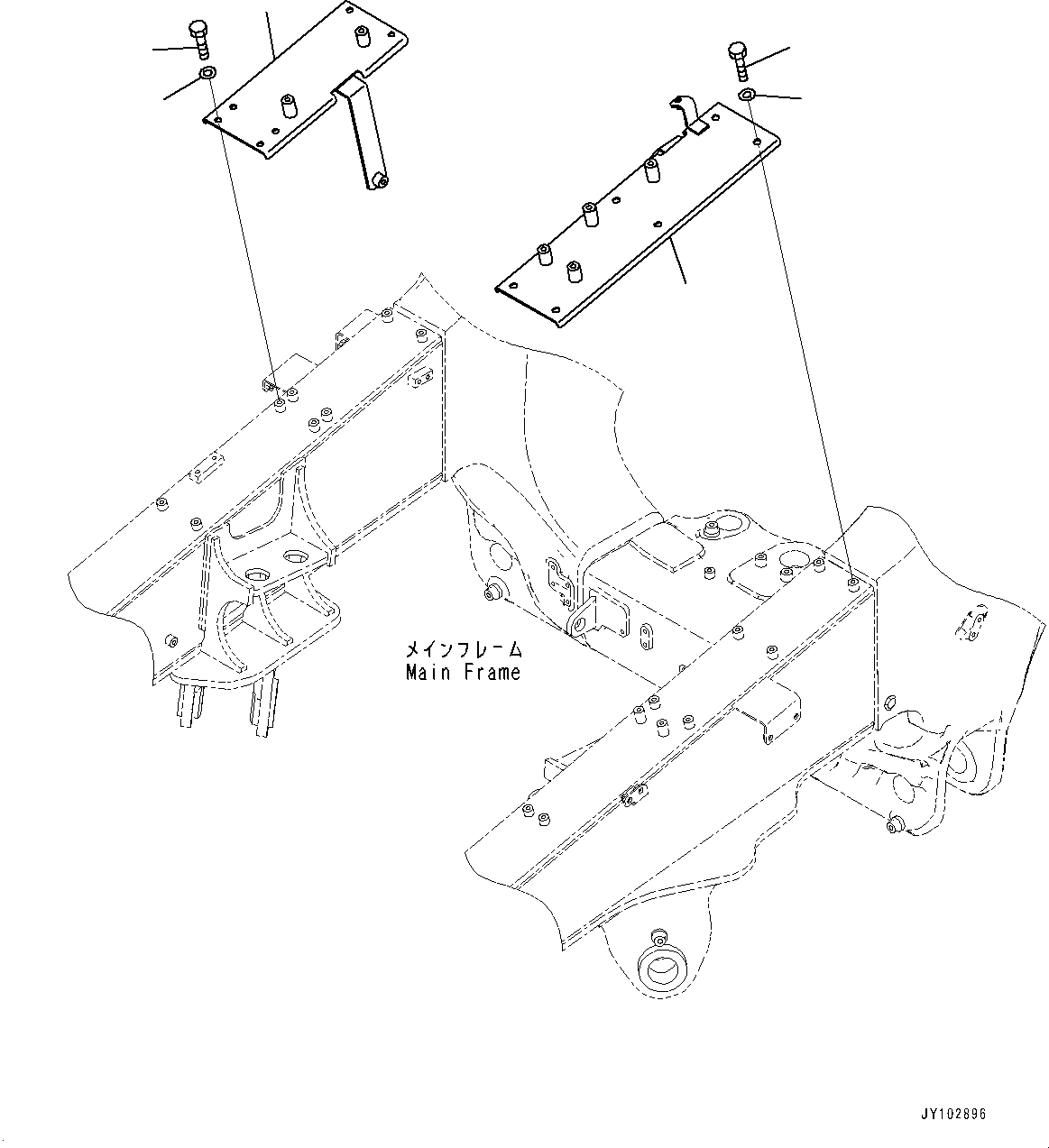 メインフレーム
Main Frame

JY102896