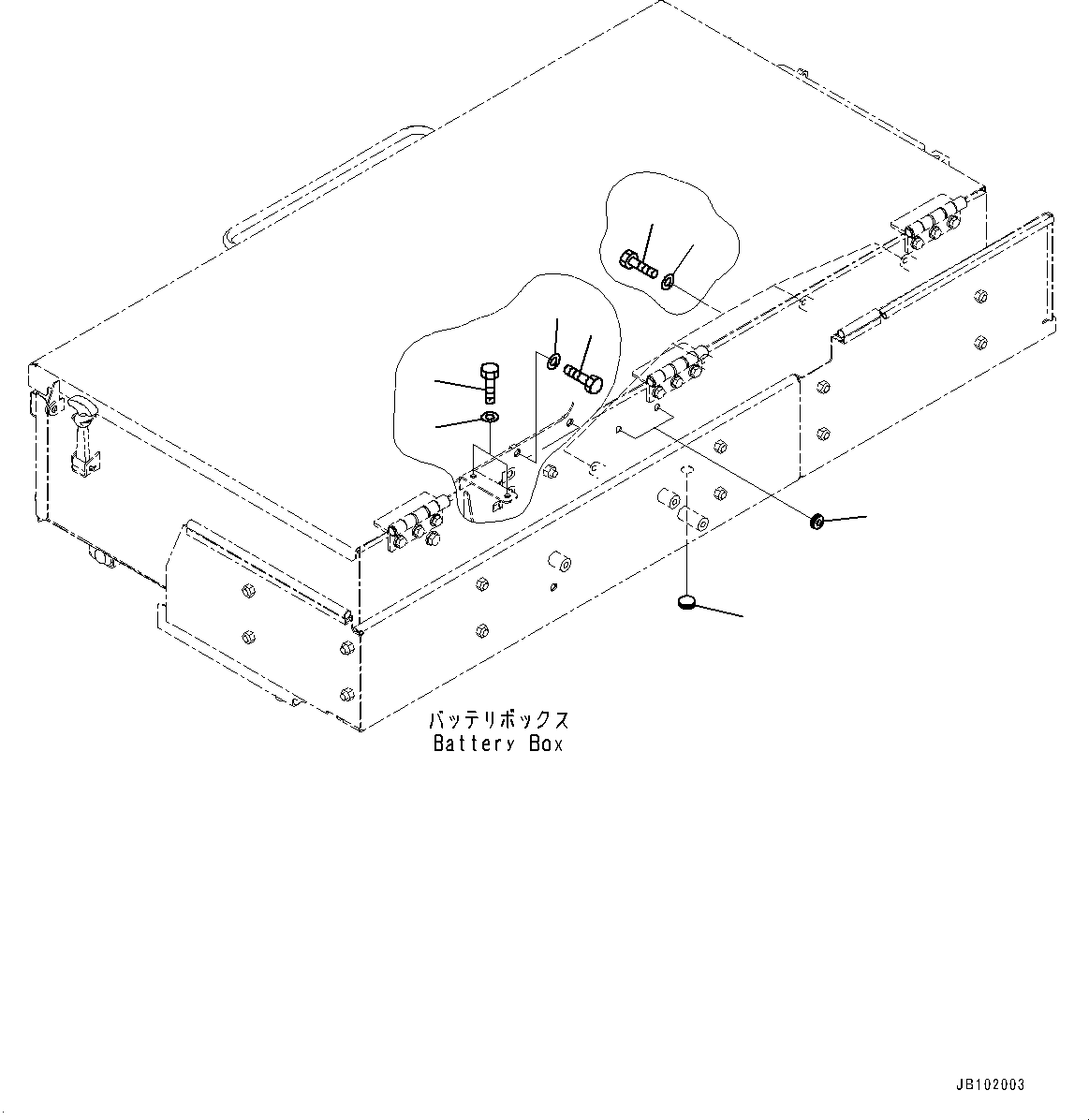 バッテリボックス
Battery Box

JB102003