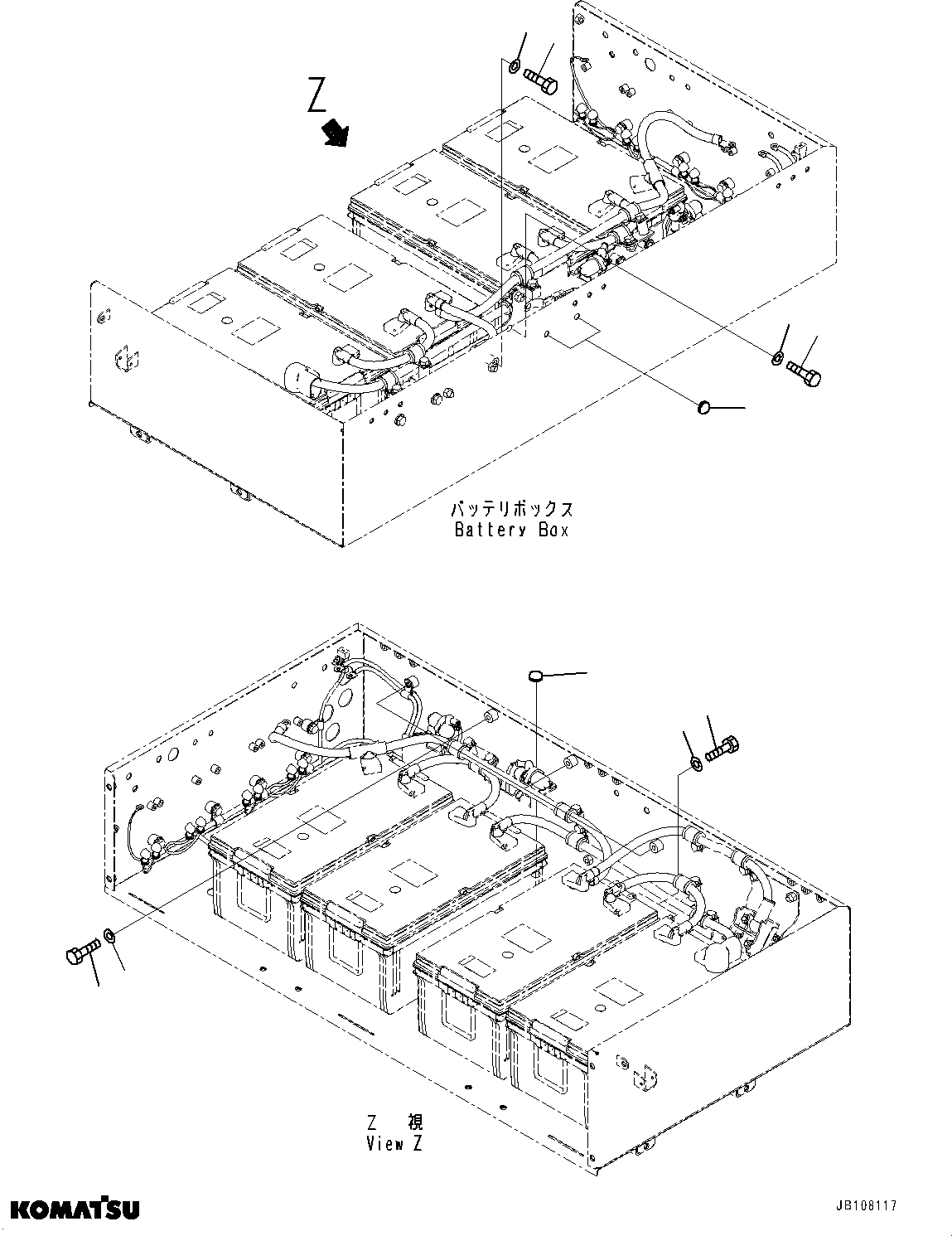 Z

バッテリボックス
Battery Box

Z 視
View Z

KOMATSU

JB108117