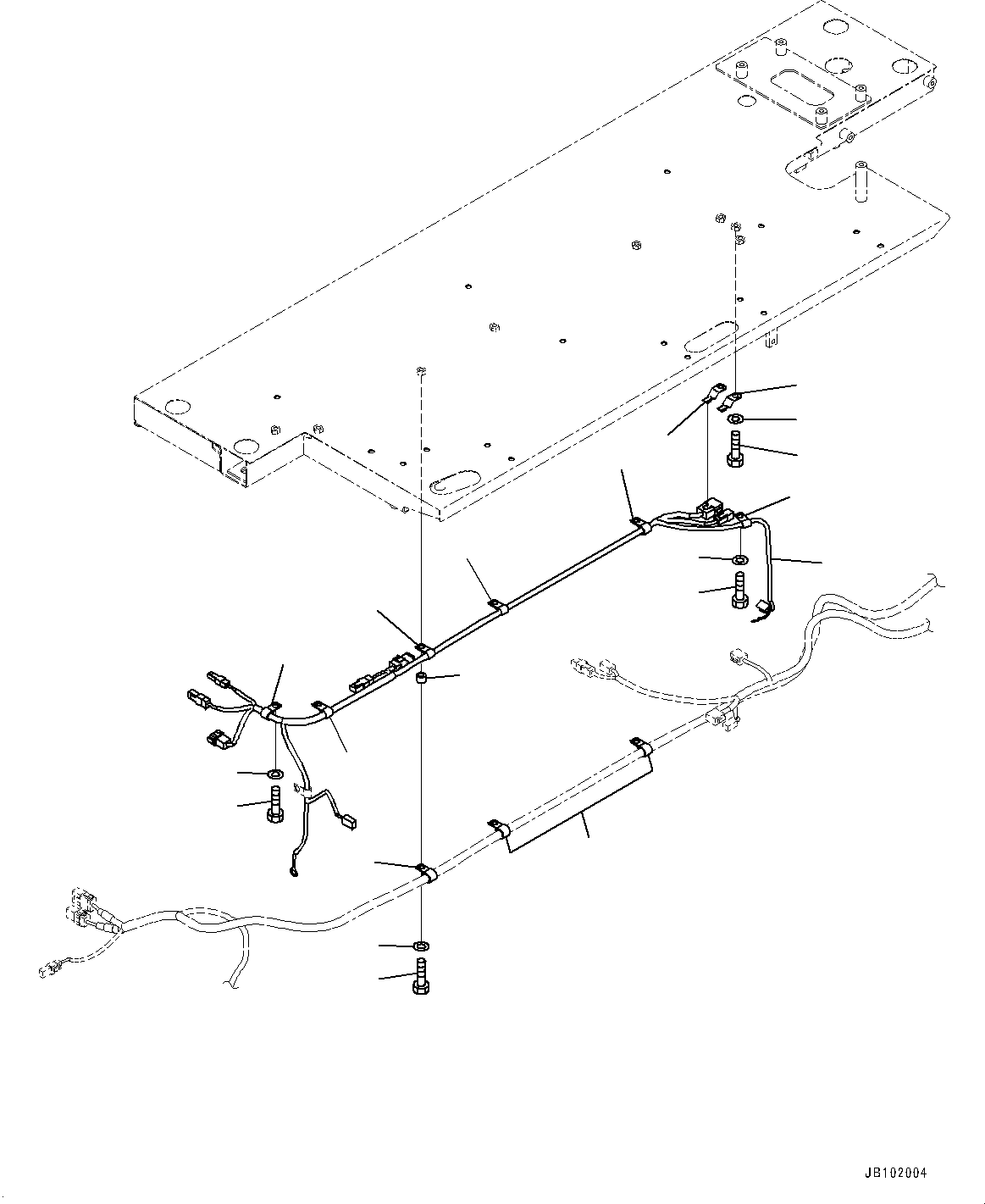 JB102004