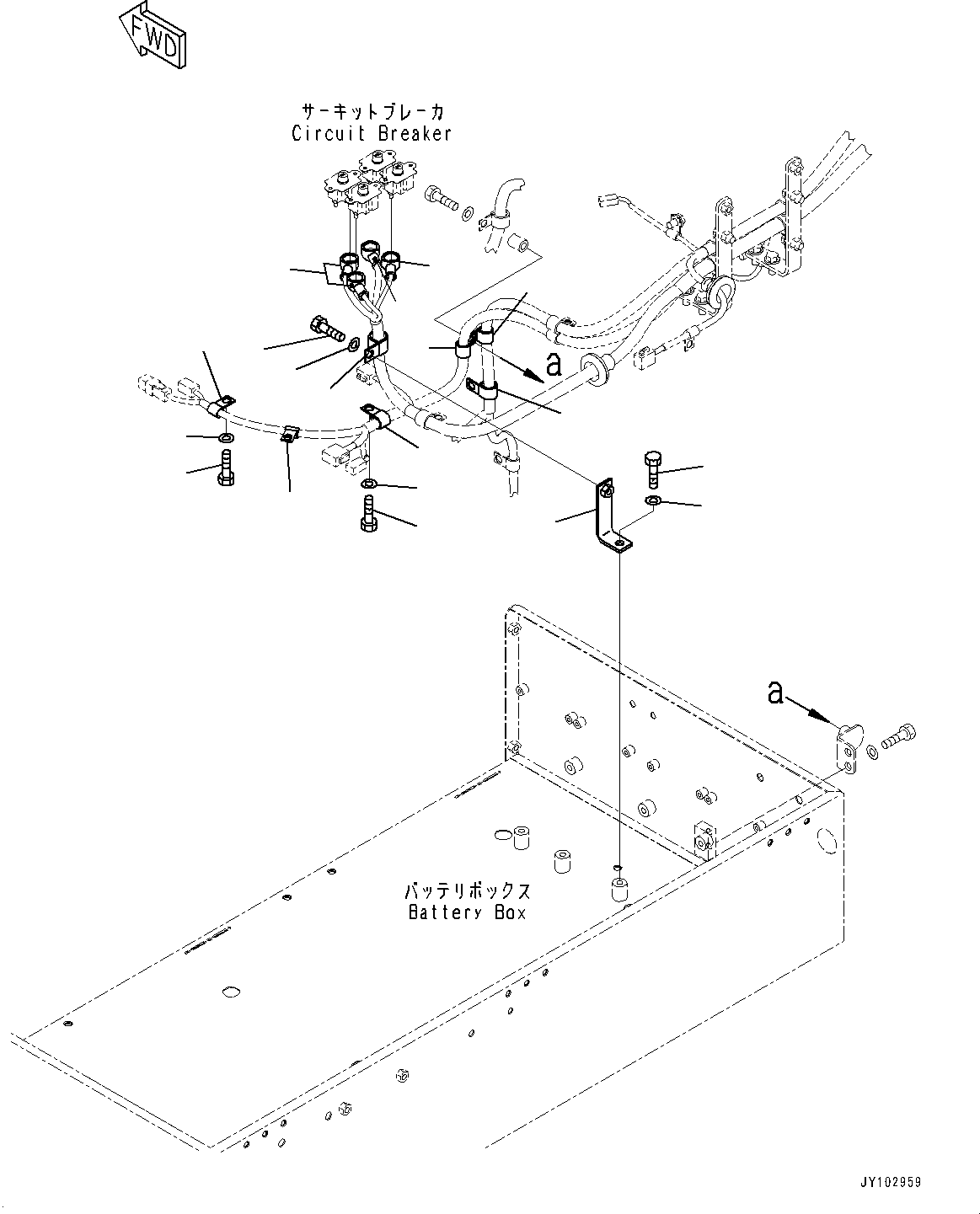 FWD

サーキットブレーカ
Circuit Breaker

a

a

バッテリボックス
Battery Box

JY102959