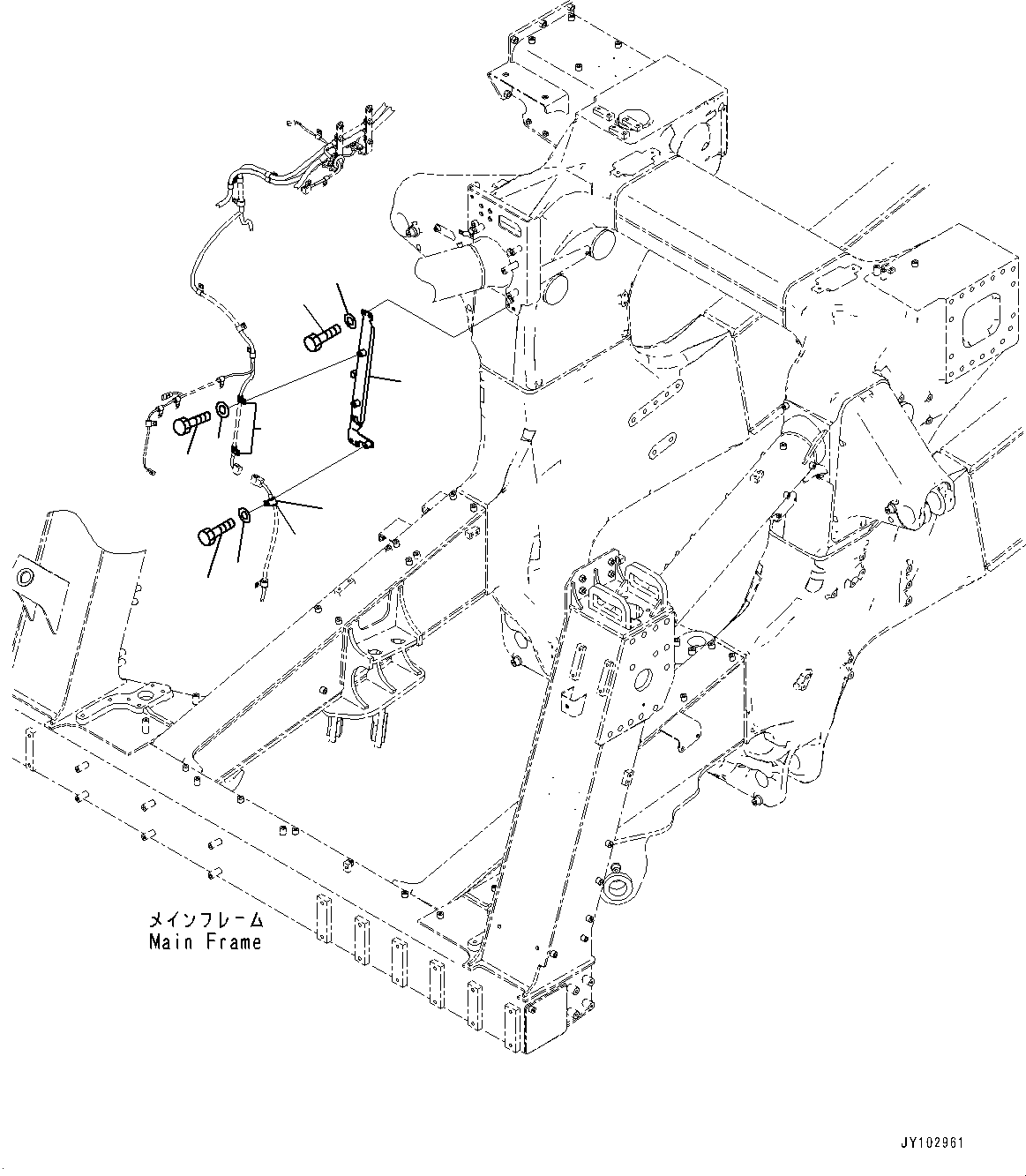 メインフレーム
Main Frame

JY102961