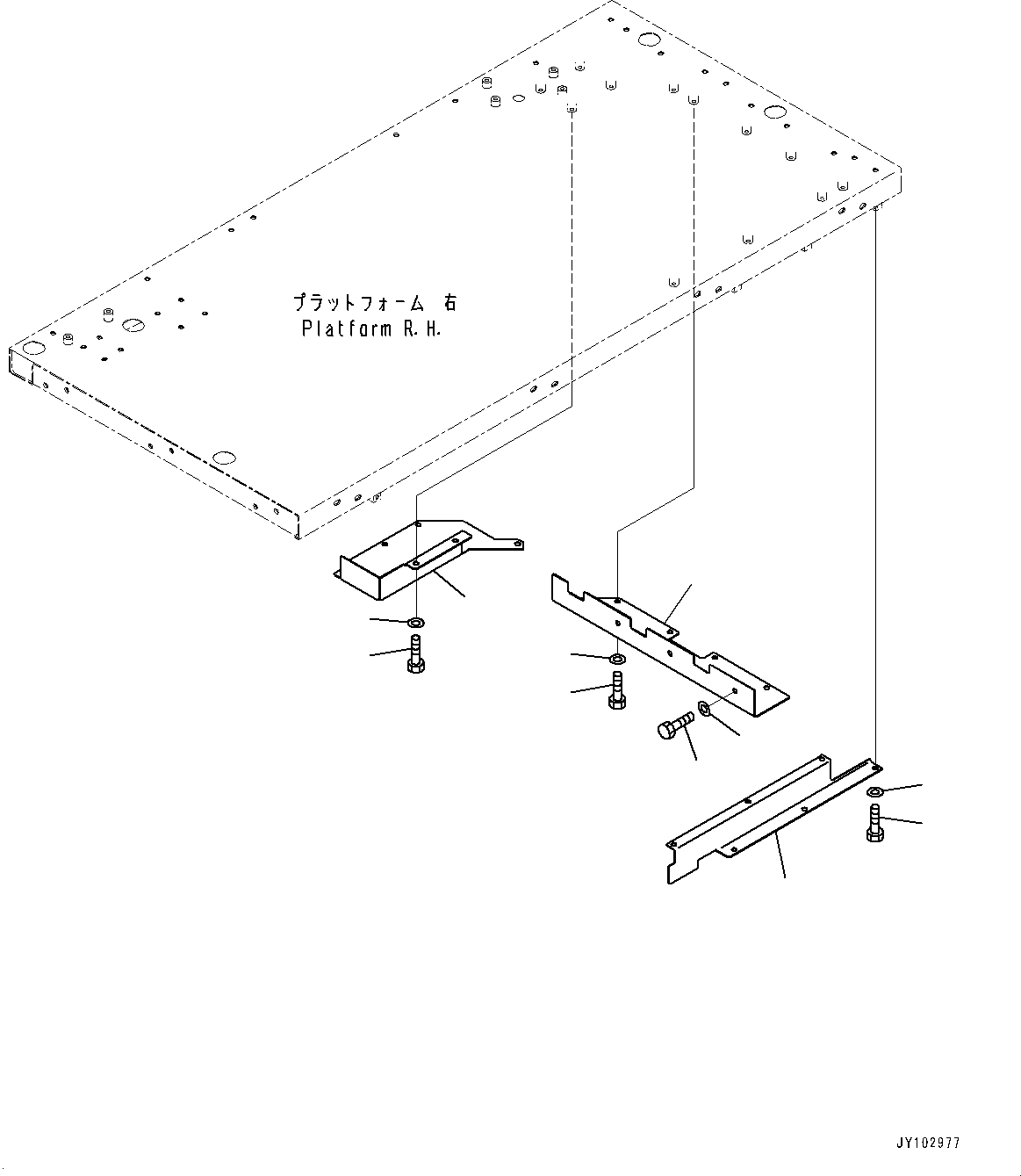 プラットフォーム 右
Platform R.H.

JY102977