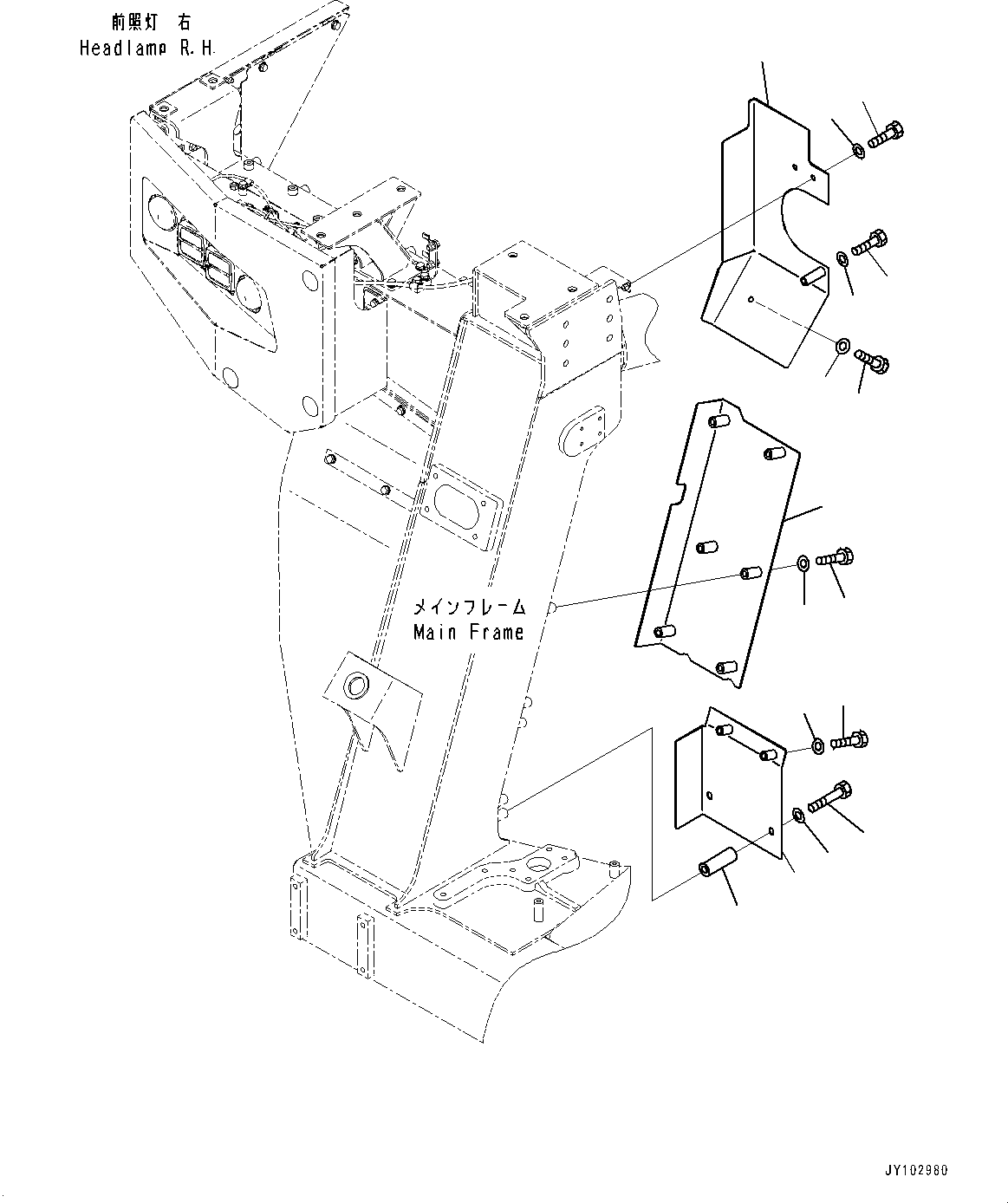 前照灯 右
Headlamp R.H.

メインフレーム
Main Frame

JY102980