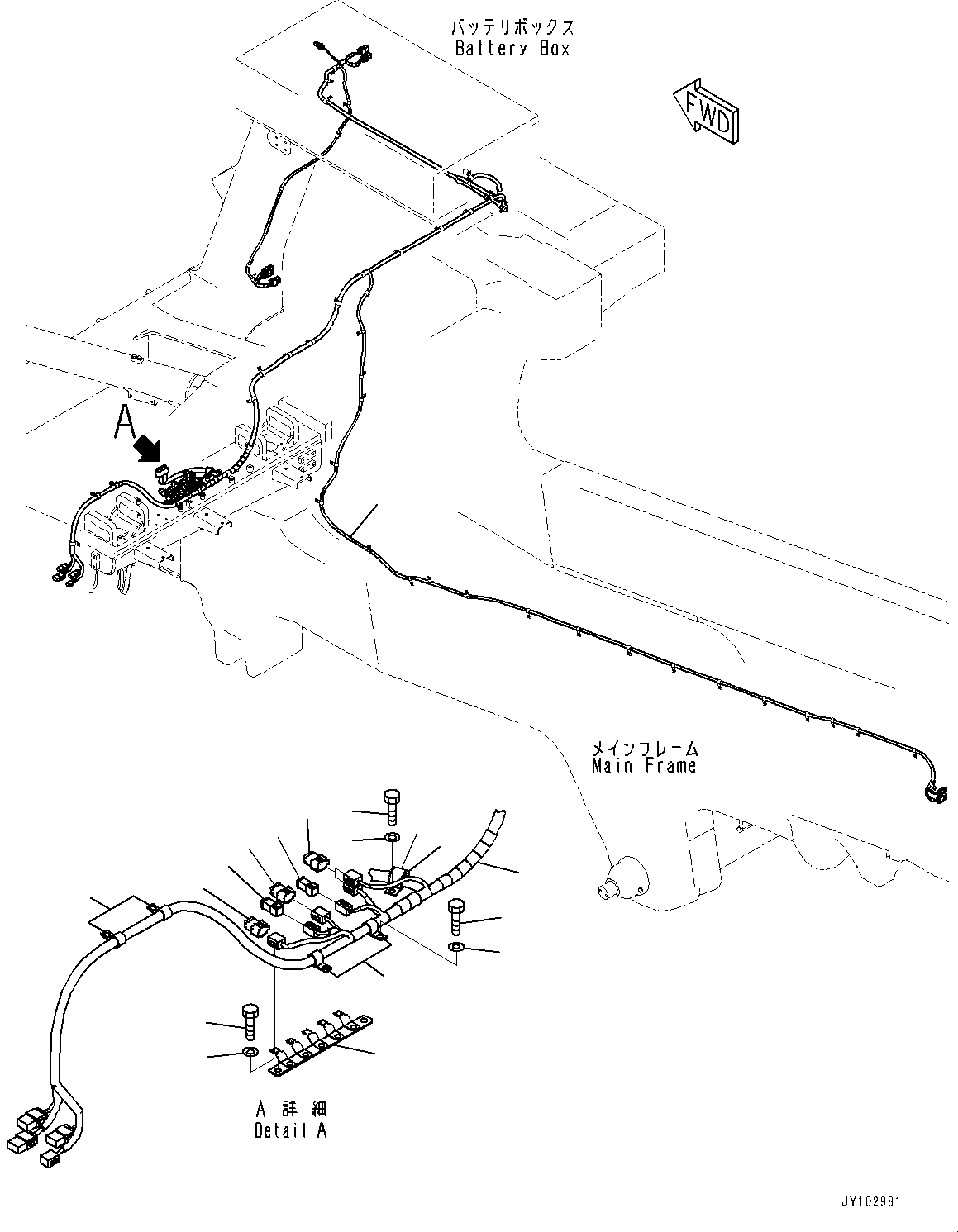 バッテリボックス
Battery Box

FWD

A

メインフレーム
Main Frame

A 詳 細
Detail A

JY102981