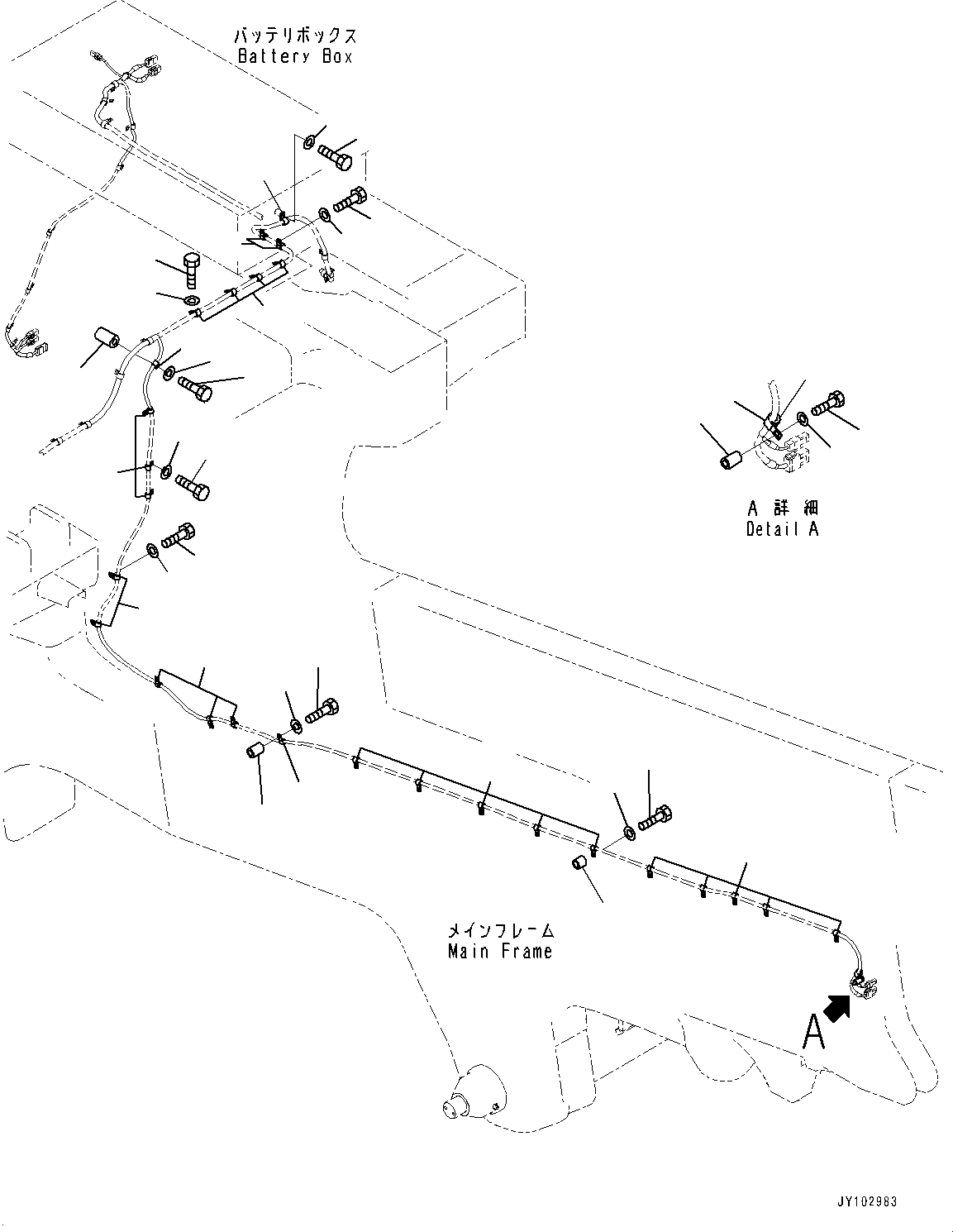 バッテリボックス
Battery Box

A 詳 細
Detail A

メインフレーム
Main Frame

A

JY102983