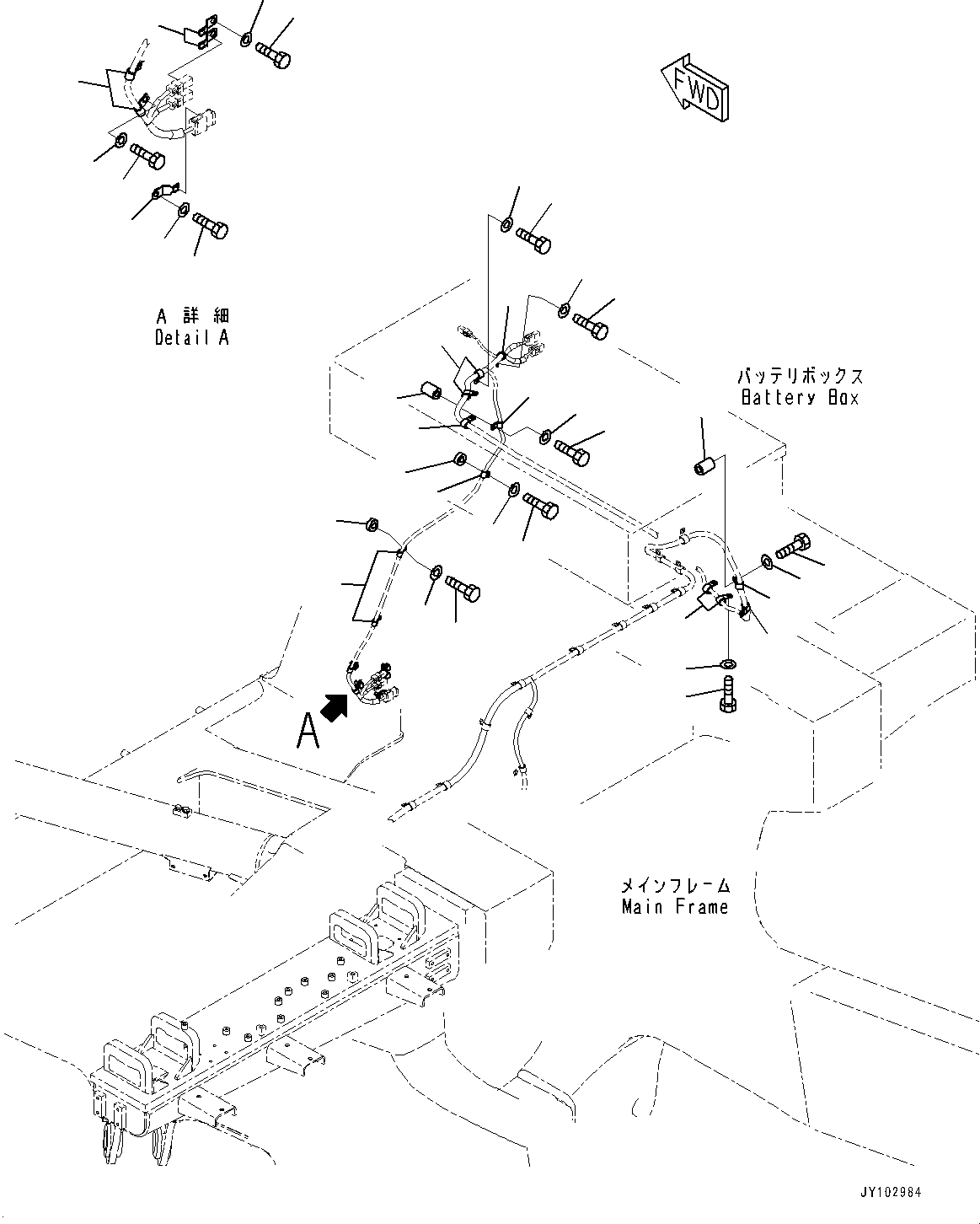 FWD

A 詳細
Detail A

バッテリボックス
Battery Box

A

メインフレーム
Main Frame

JY102984