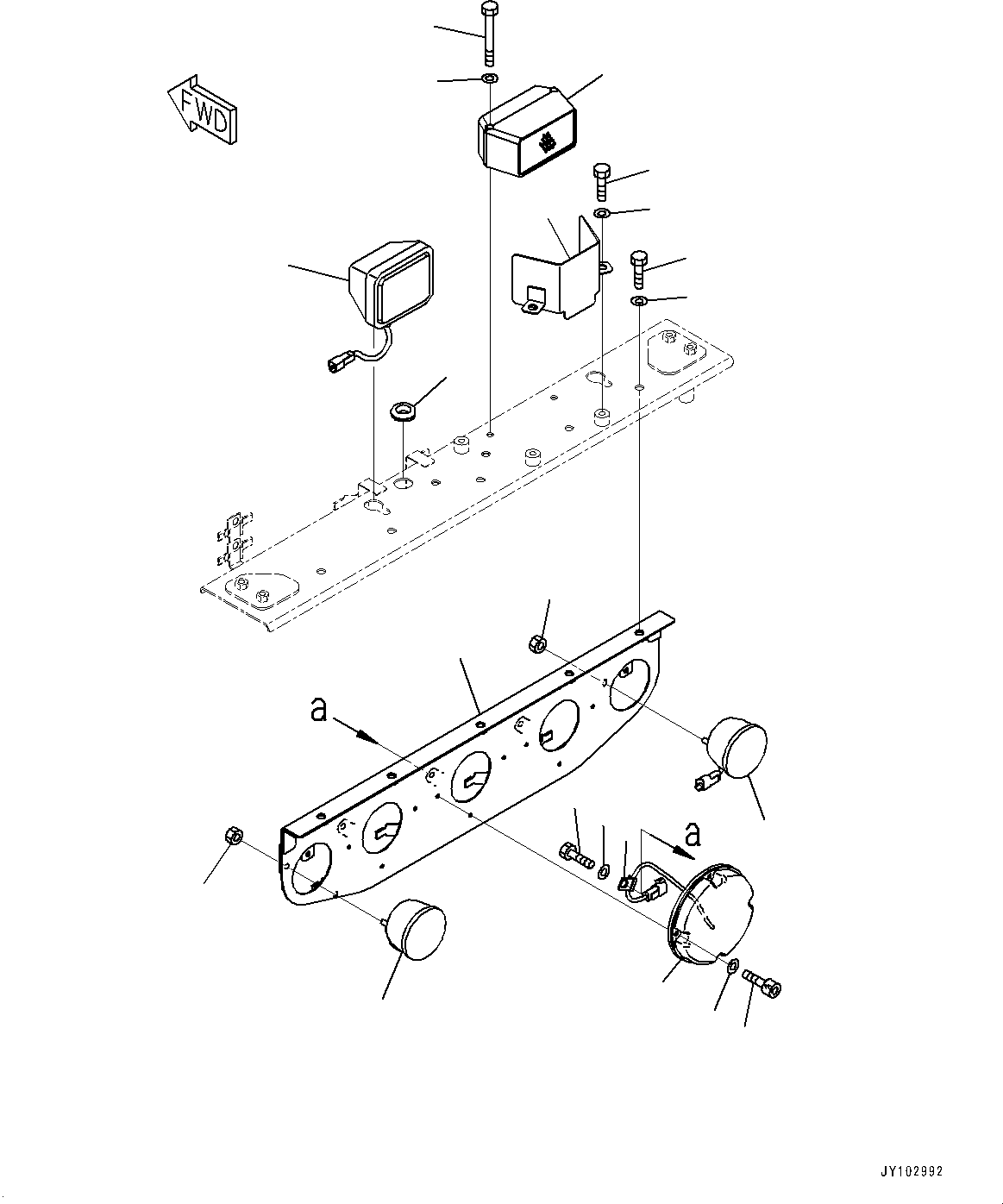 FWD

a

a

JY102992