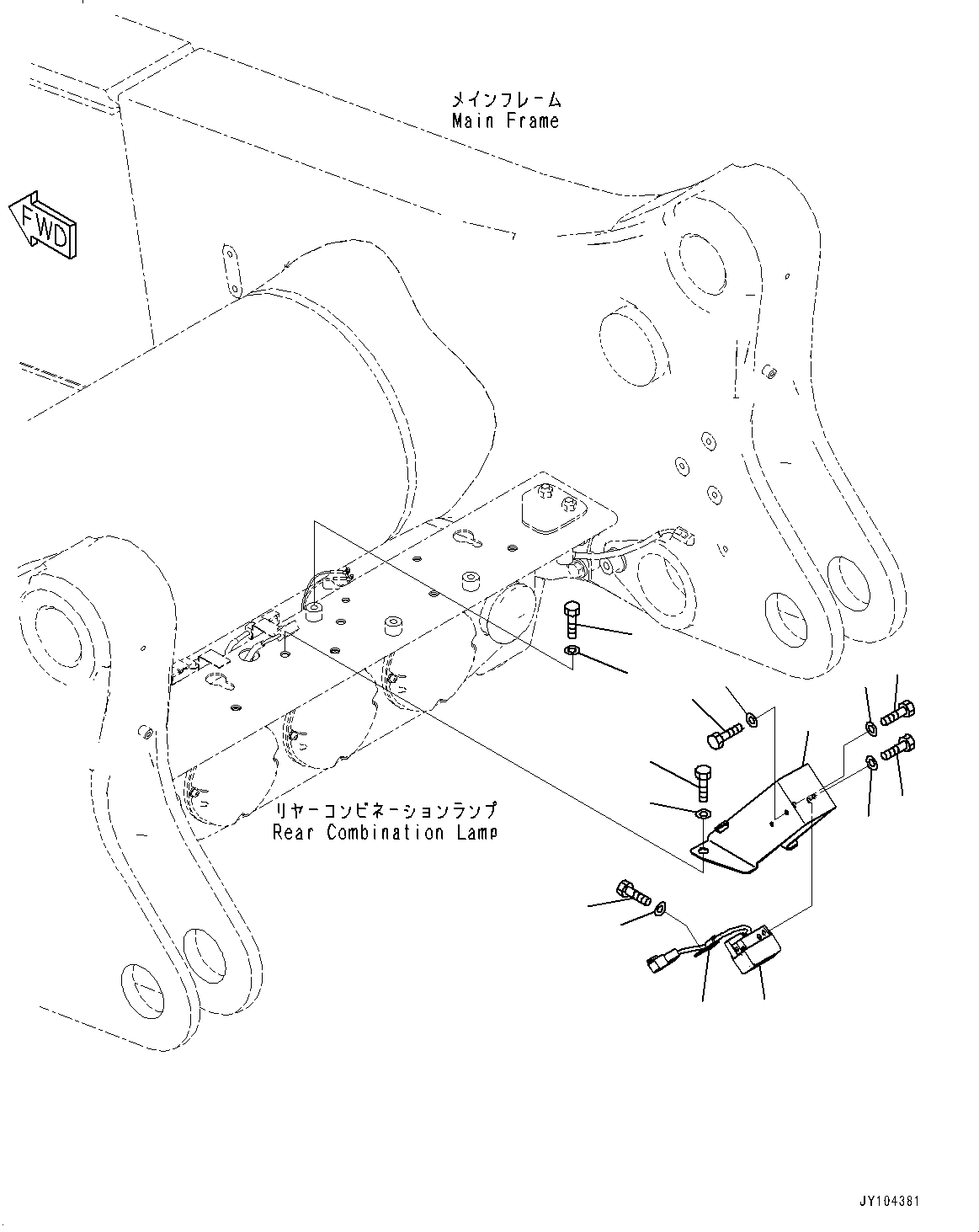 メインフレーム
Main Frame

FWD

リヤーコンビネーションランプ
Rear Combination Lamp

JY104381