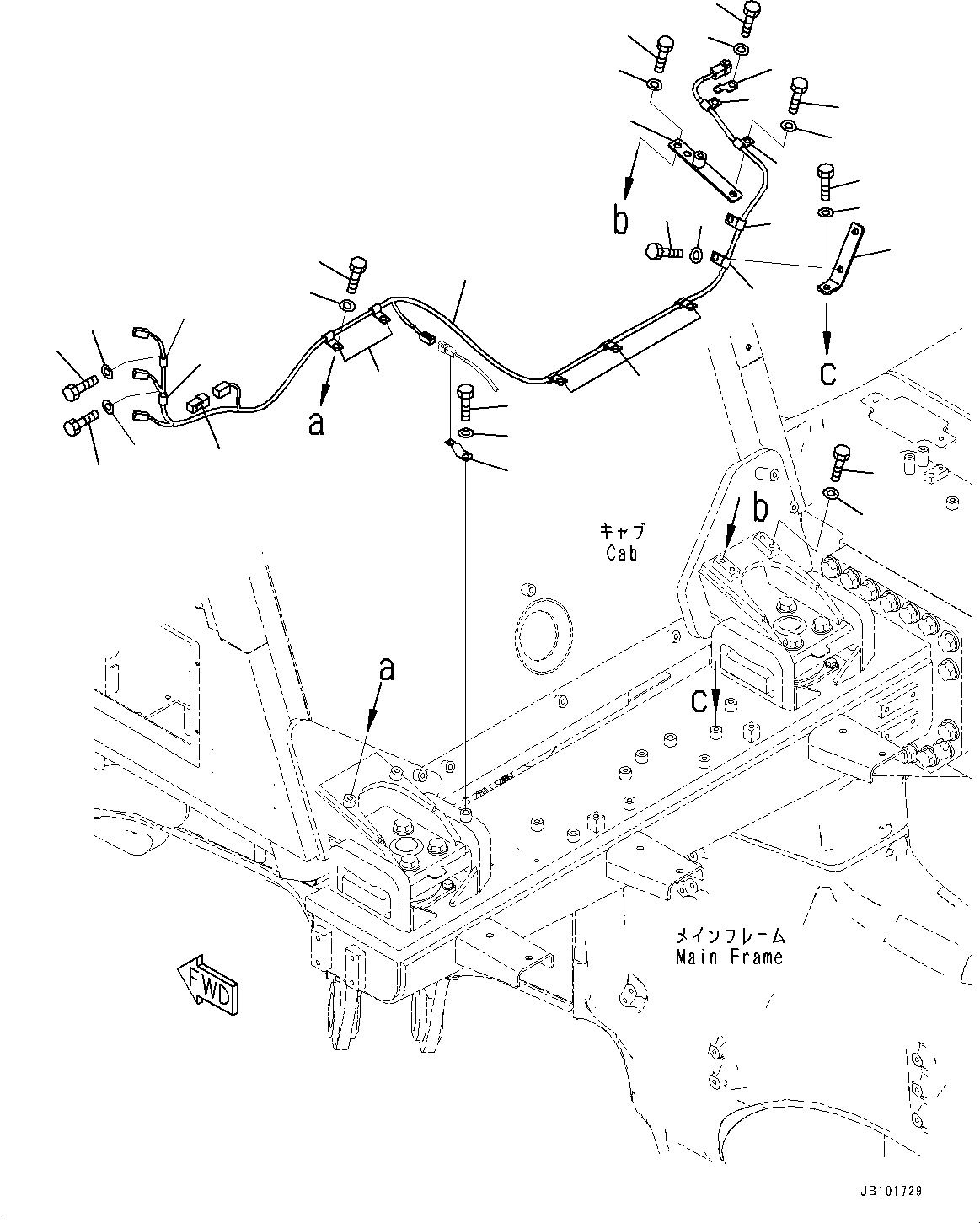 b

c

a

キャブ
Cab

b

a

c

メインフレーム
Main Frame

FWD

JB101729