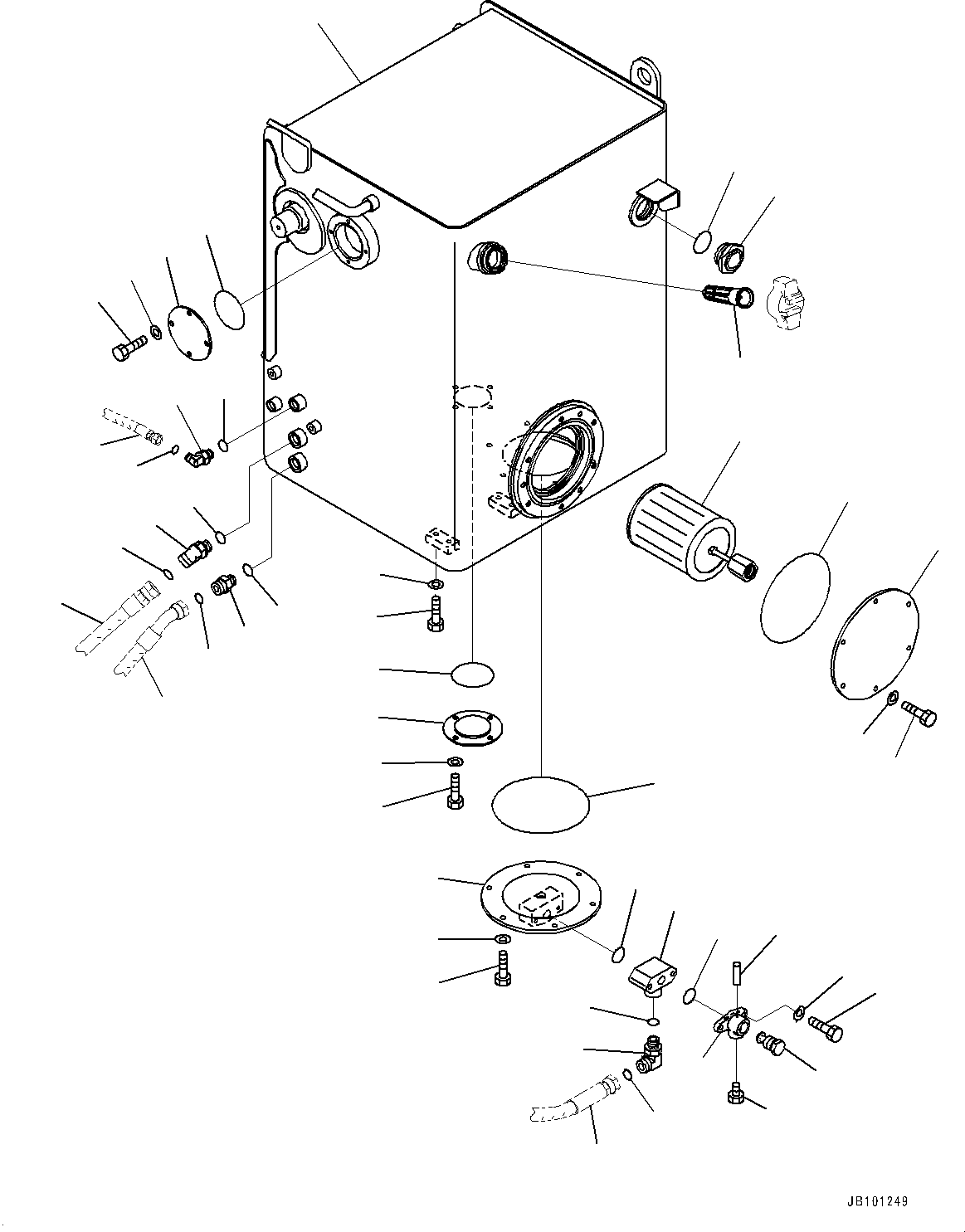 JB101249