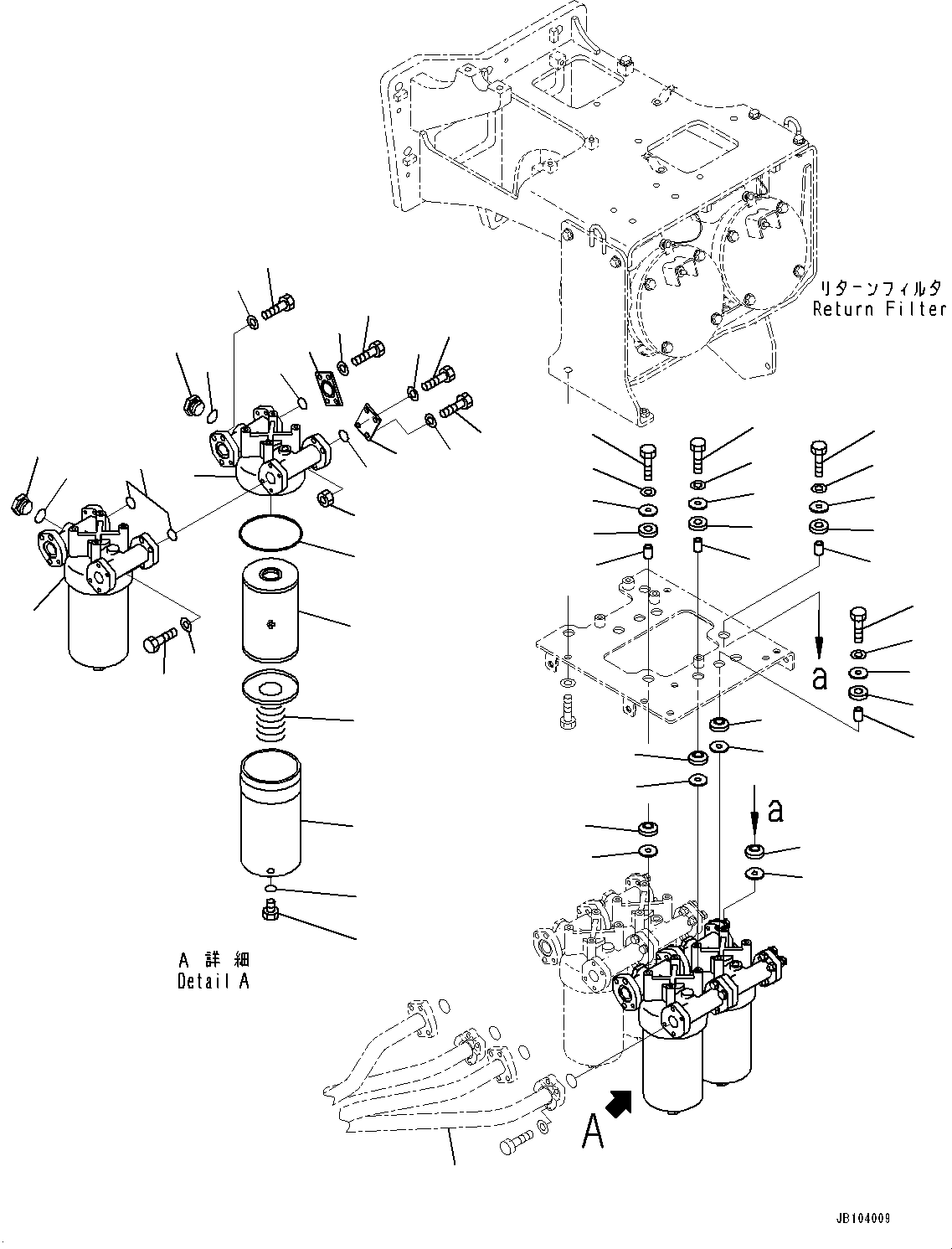 リターンフィルタ
Return Filter

a

a

A 詳細
Detail A

A

JB104009