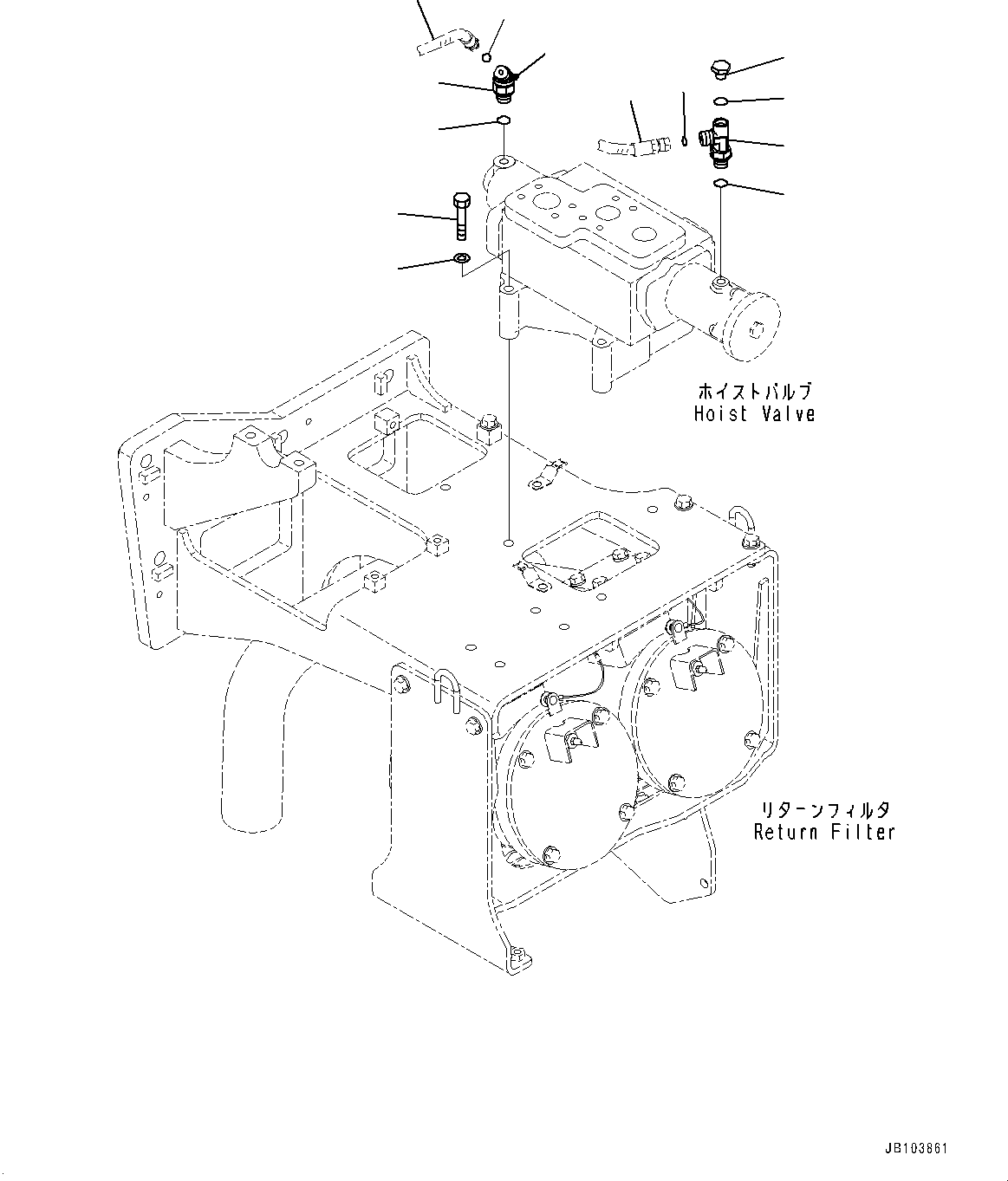 ホイストバルブ
Hoist Valve

リターンフィルタ
Return Filter

JB103861