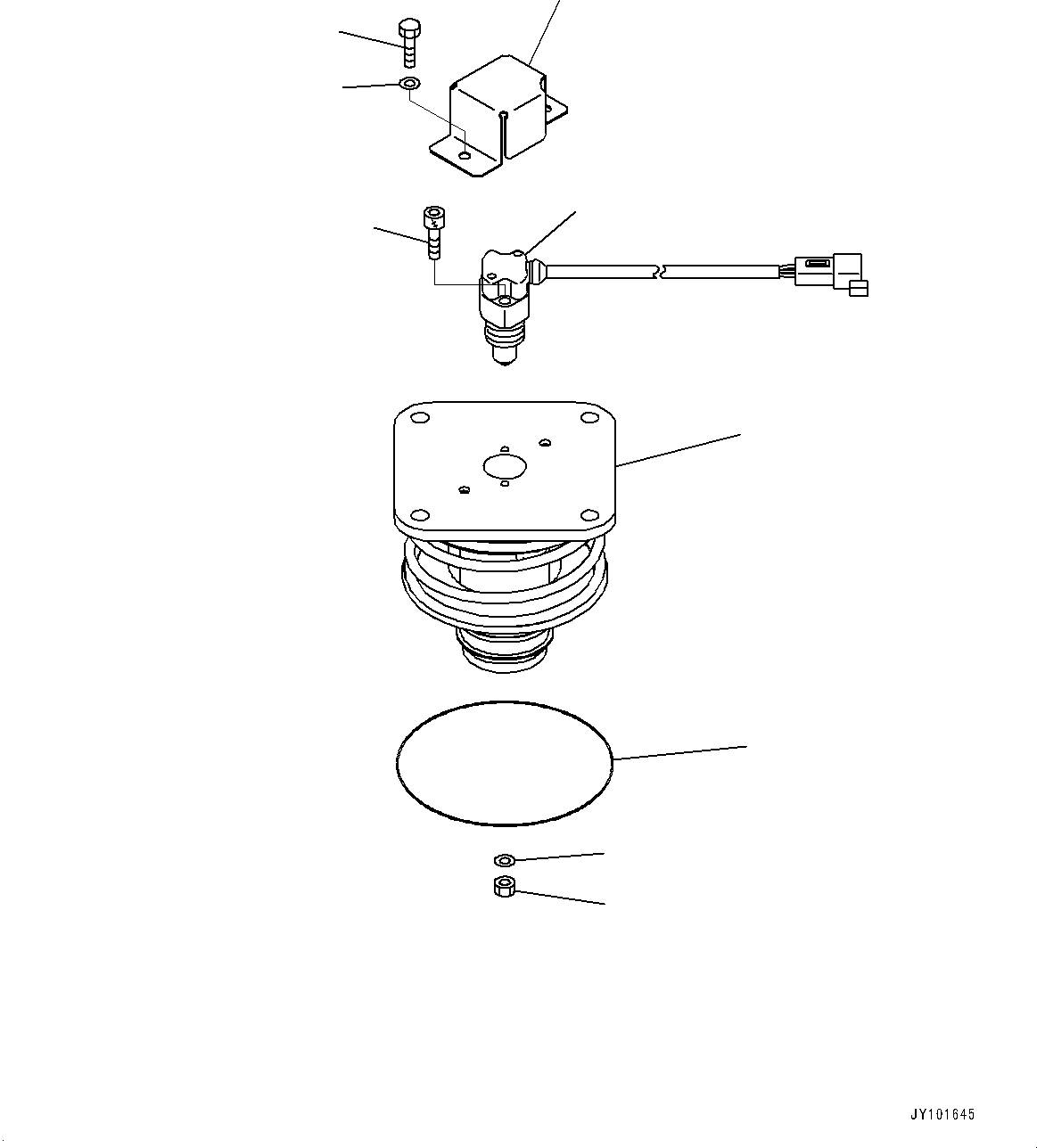 JY101645