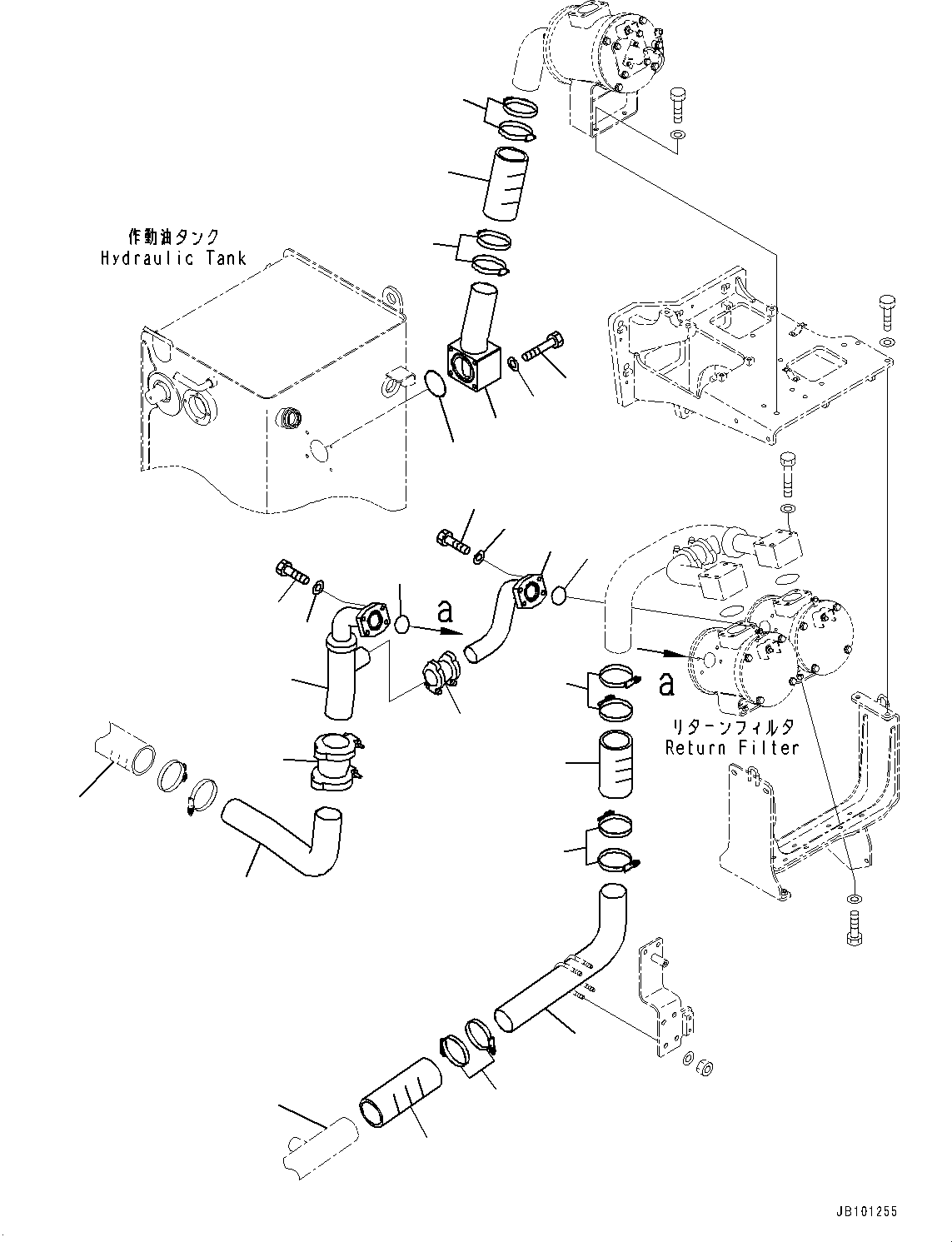 作動油タンク
Hydraulic Tank

a

a

リターンフィルタ
Return Filter

JB101255