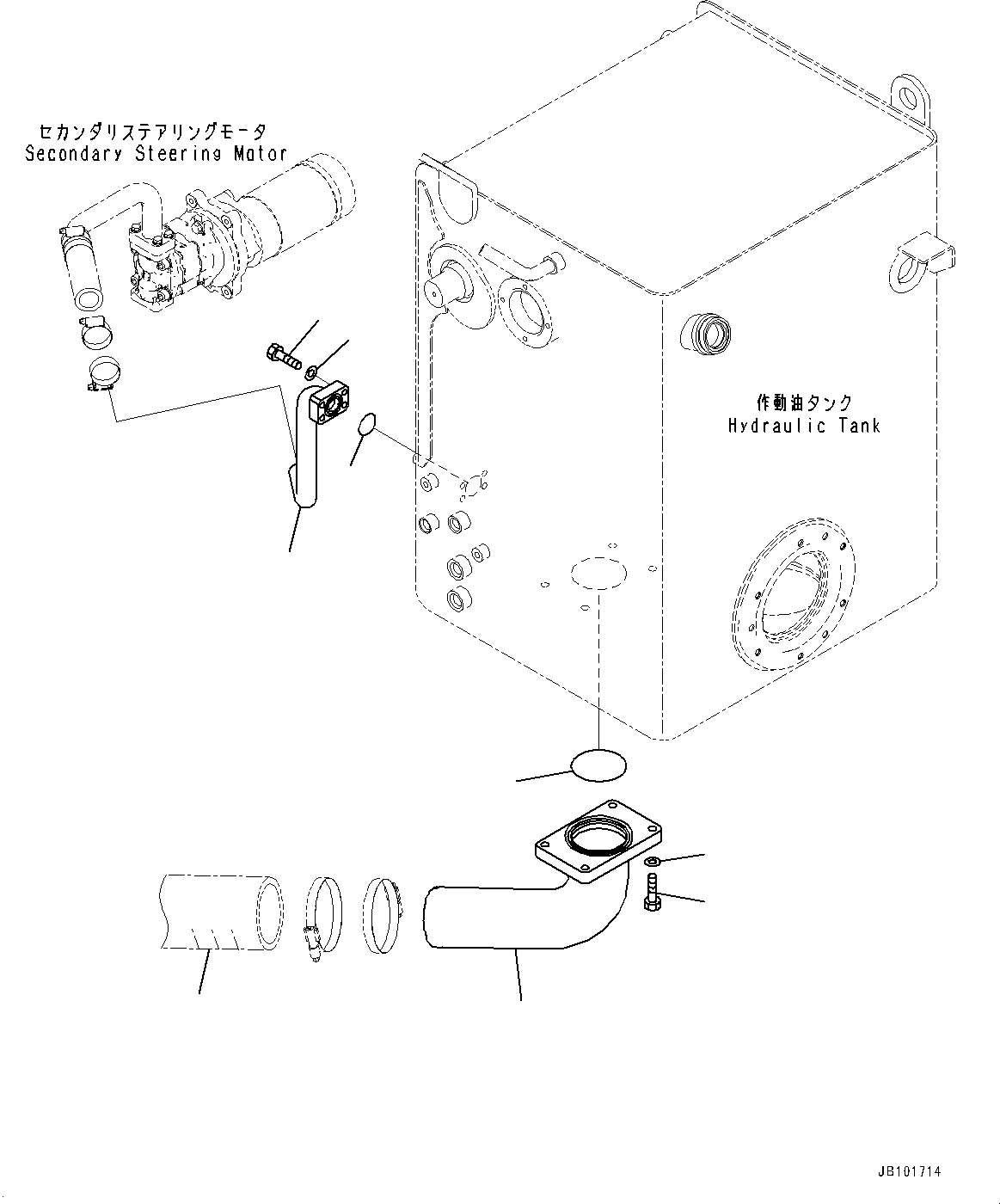 セカンダリステアリングモータ
Secondary Steering Motor

作動油タンク
Hydraulic Tank

JB101714