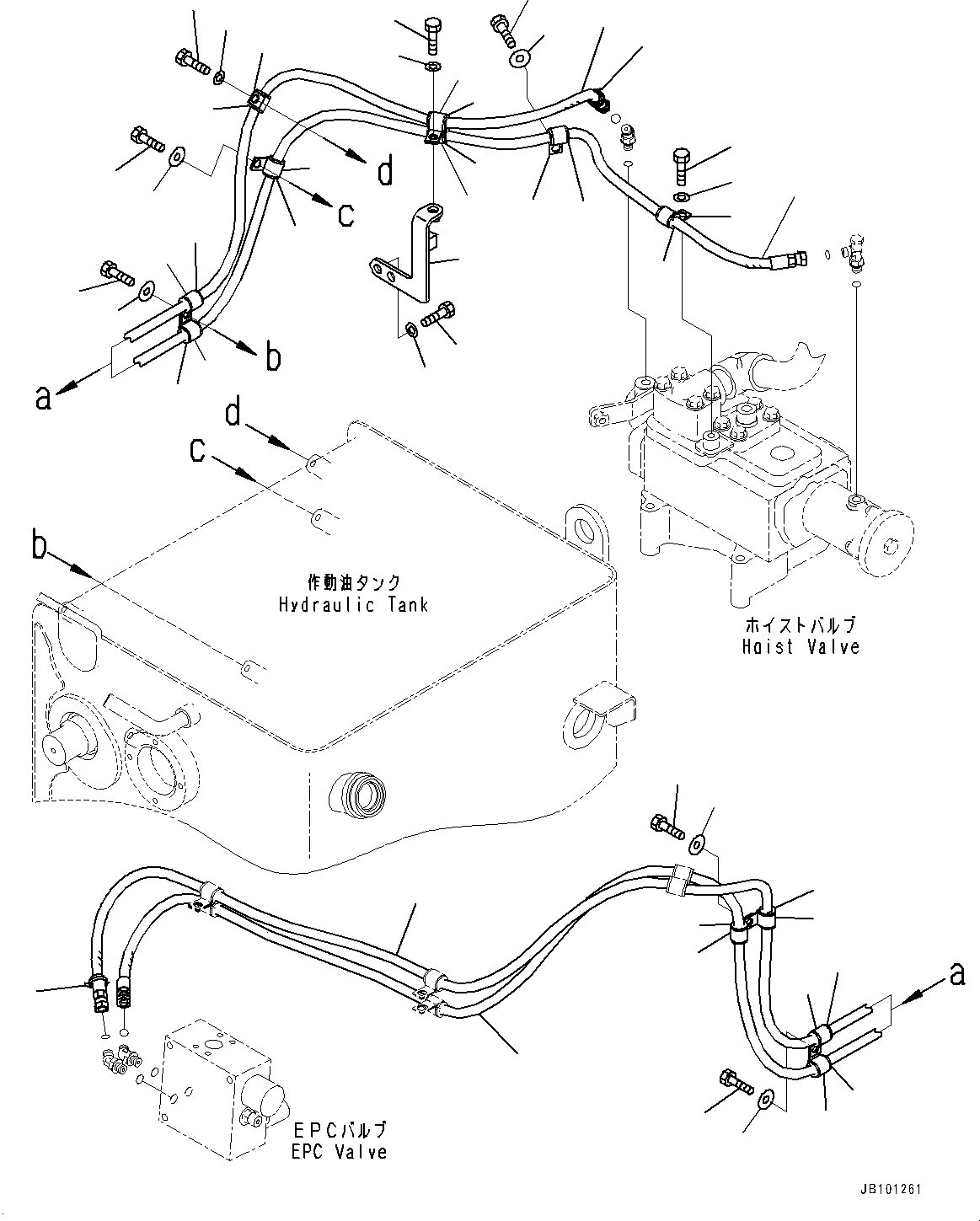 d

c

b

a

d

c

b

作動油タンク
Hydraulic Tank

ホイストバルブ
Hoist Valve

a

EPCバルブ
EPC Valve

JB101261