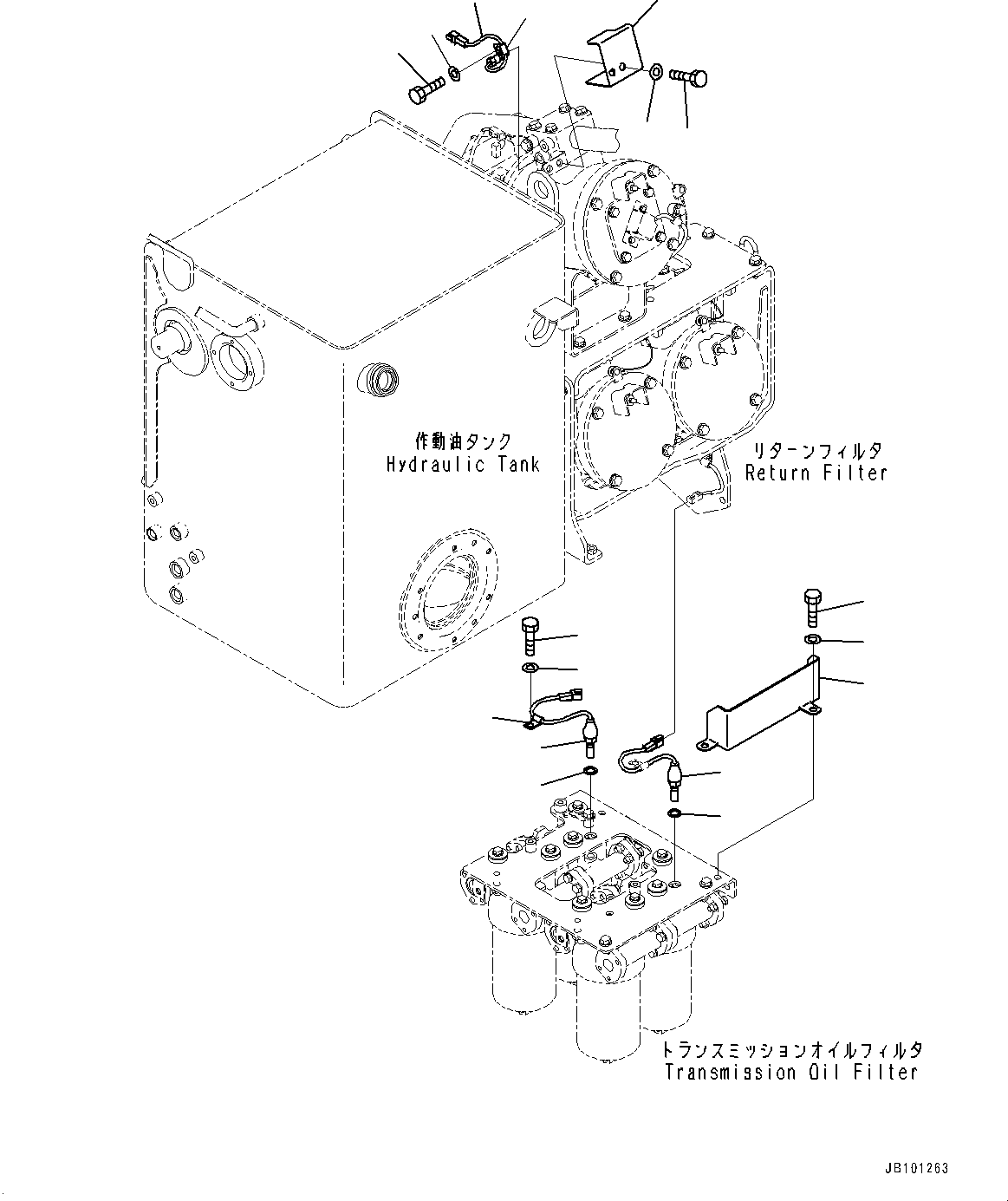 作動油タンク
Hydraulic Tank

リターンフィルタ
Return Filter

トランスミッションオイルフィルタ
Transmission Oil Filter

JB101263