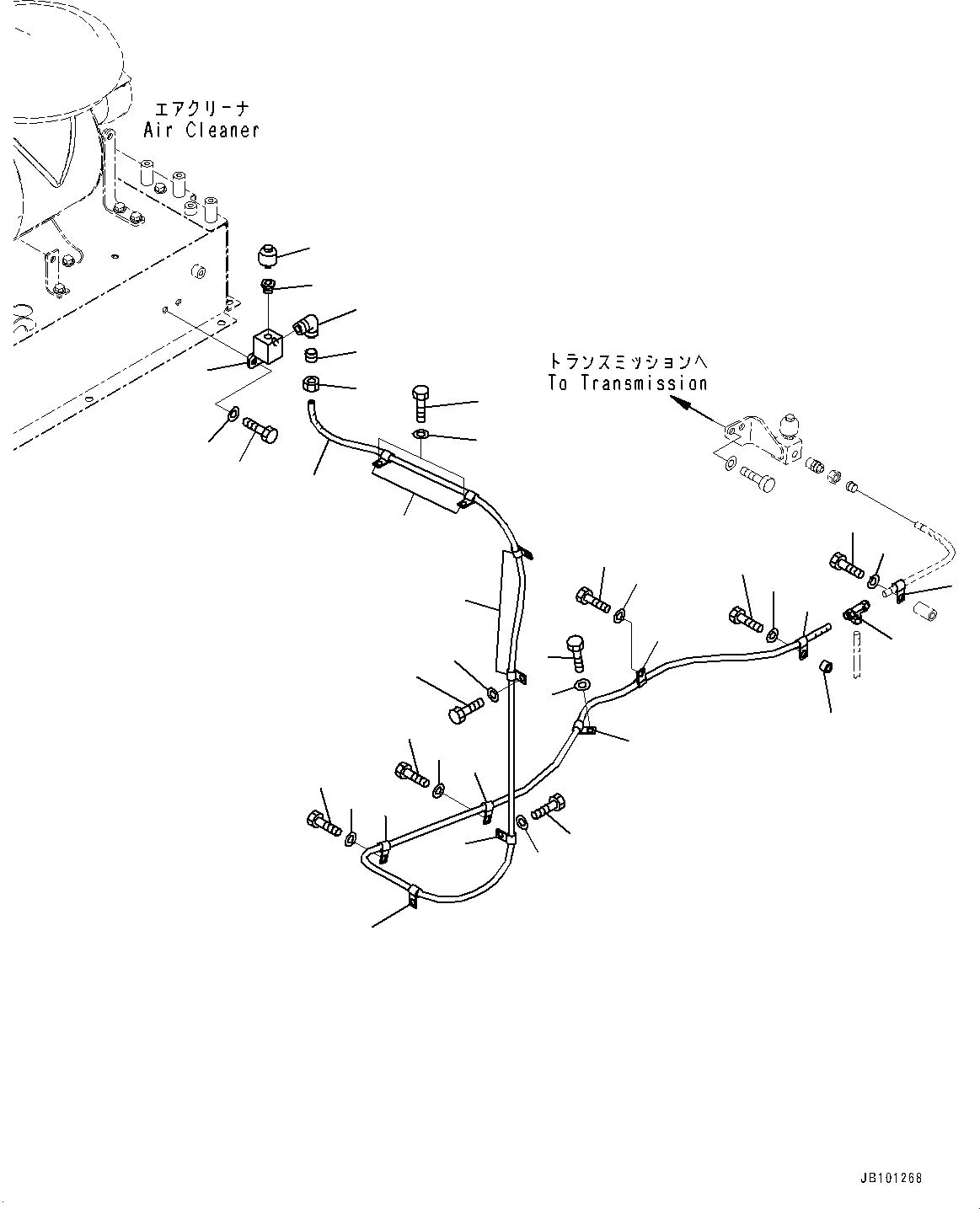 エアクリーナ
Air Cleaner

トランスミッションへ
To Transmission

JB101268