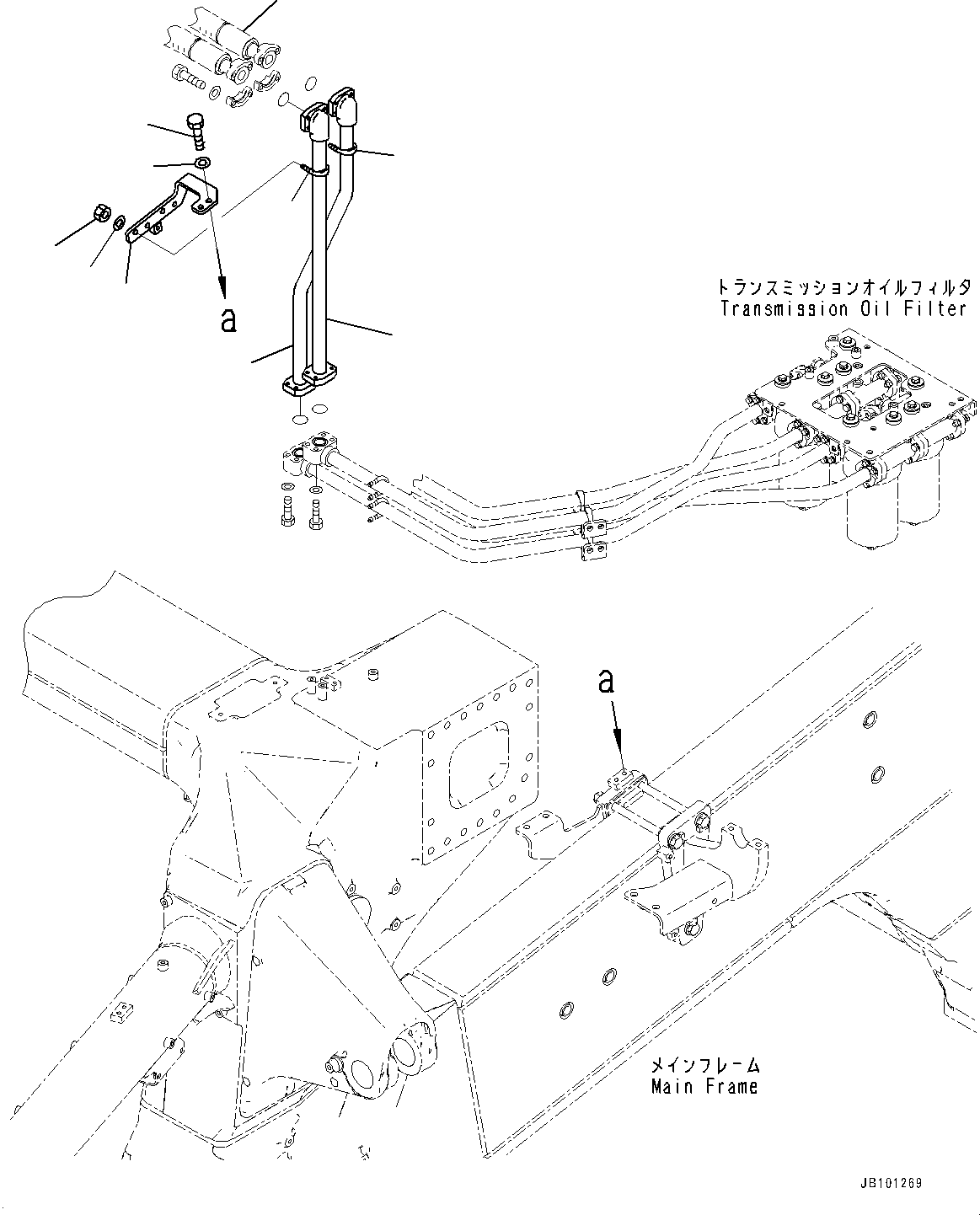 a

トランスミッションオイルフィルタ
Transmission Oil Filter

a

メインフレーム
Main Frame

JB101269